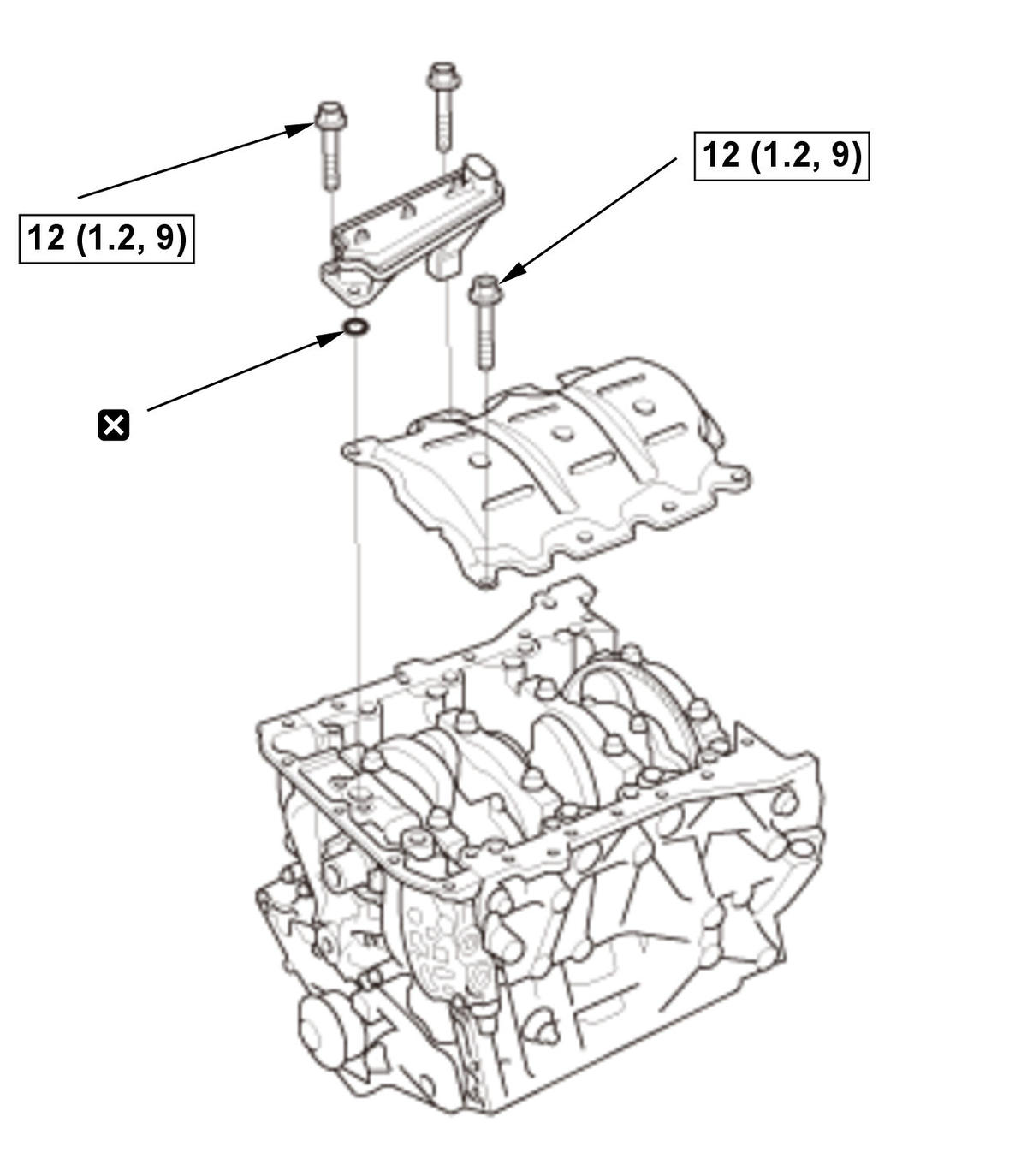 12 (1.2, 9)

12 (1.2, 9)