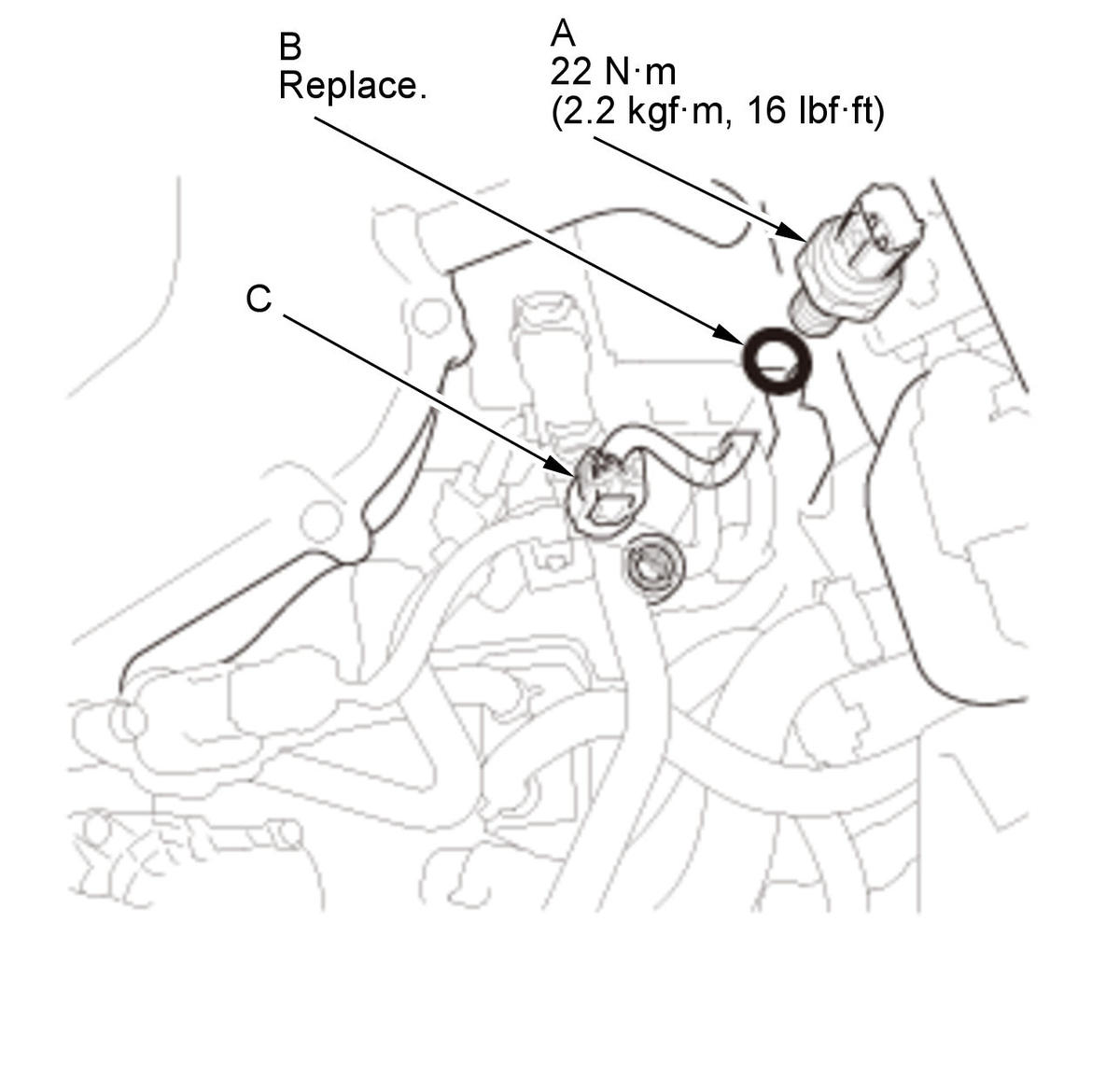 B
Replace.

A
22 N·m
(2.2 kgf·m, 16 lbf·ft)

C