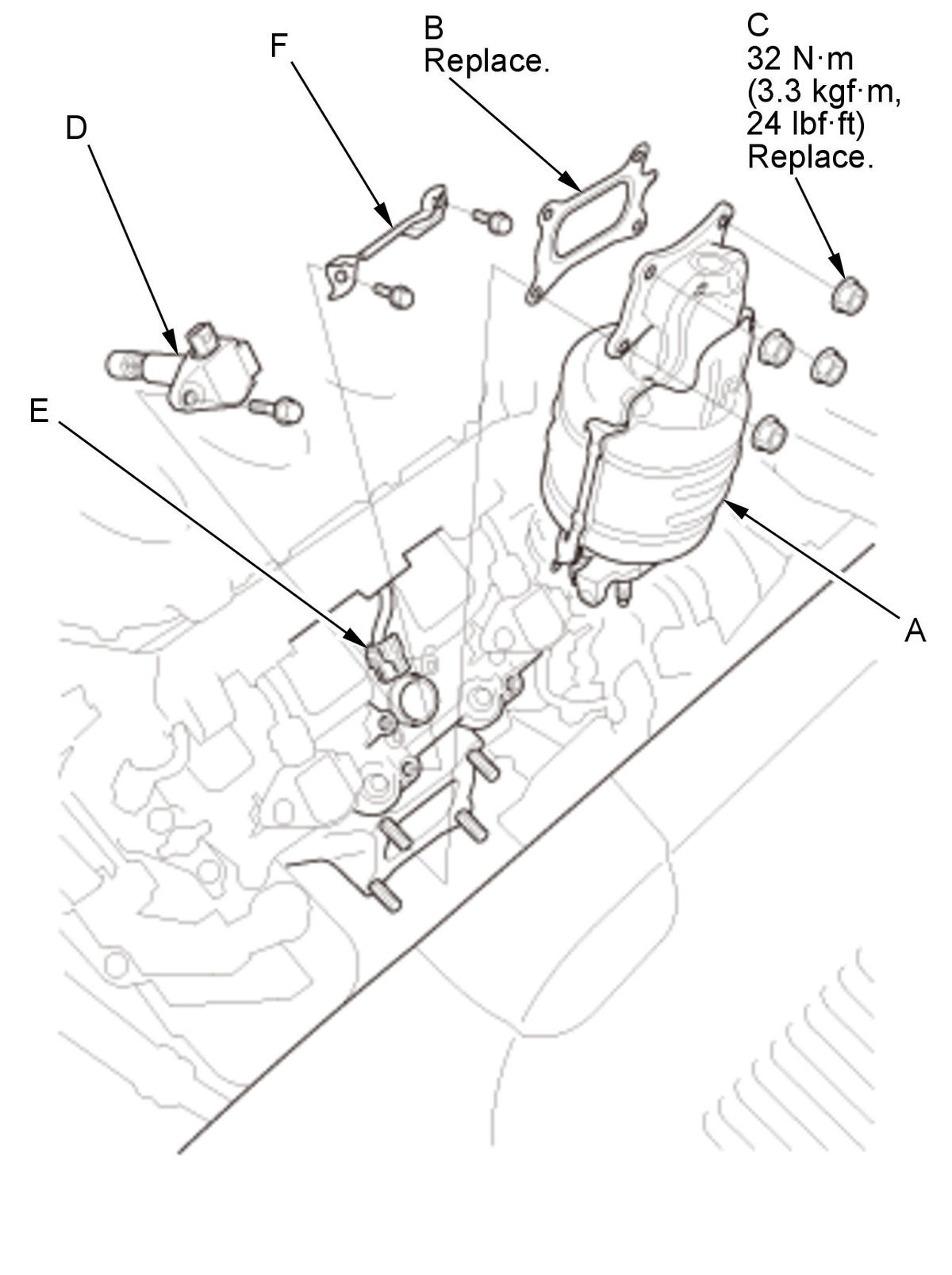 F

B
Replace.

C
32 N·m
(3.3 kgf·m,
24 lbf·ft)
Replace.

D

E

A