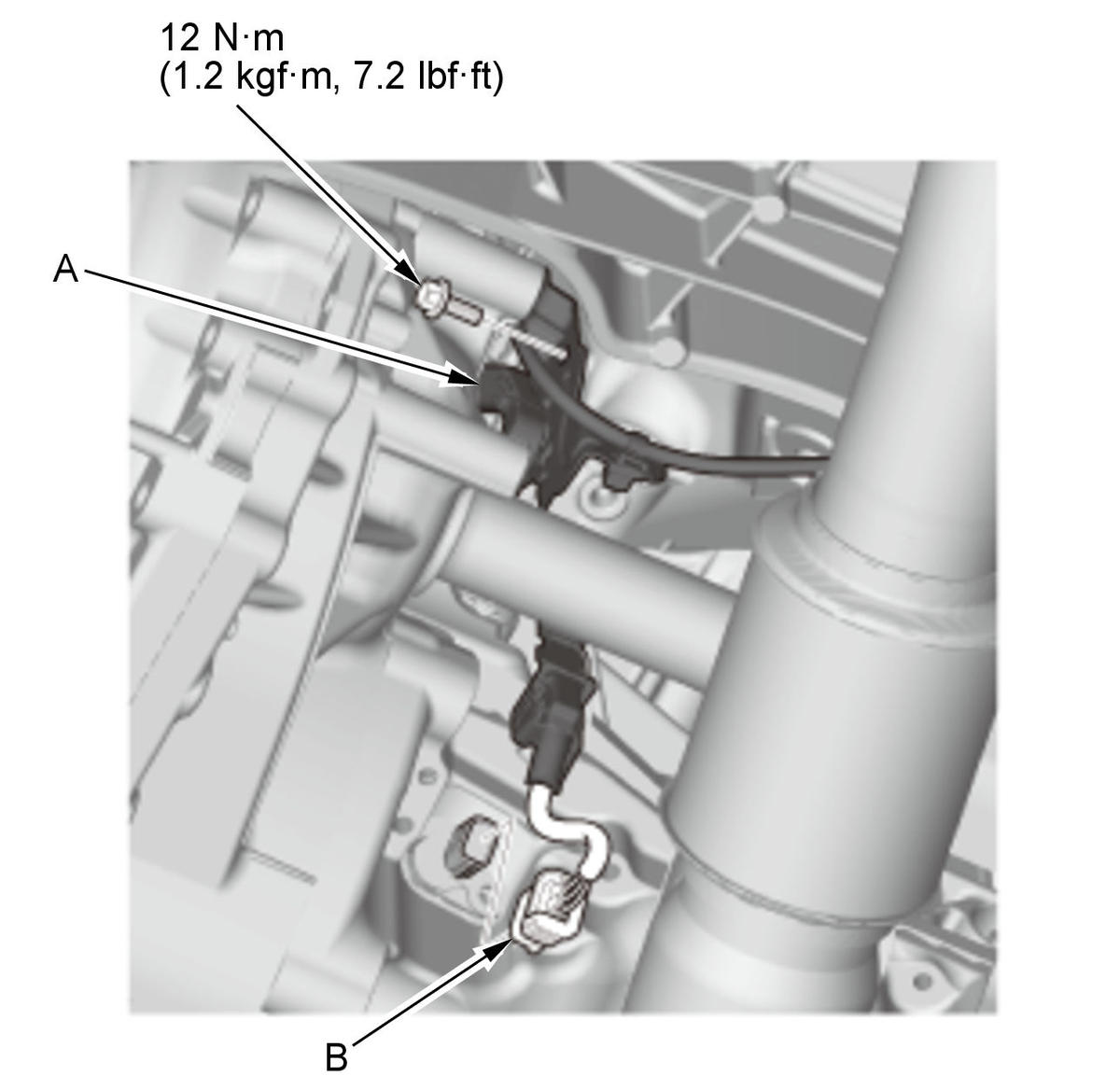 12 N·m
(1.2 kgf·m, 7.2 lbf·ft)

A

B