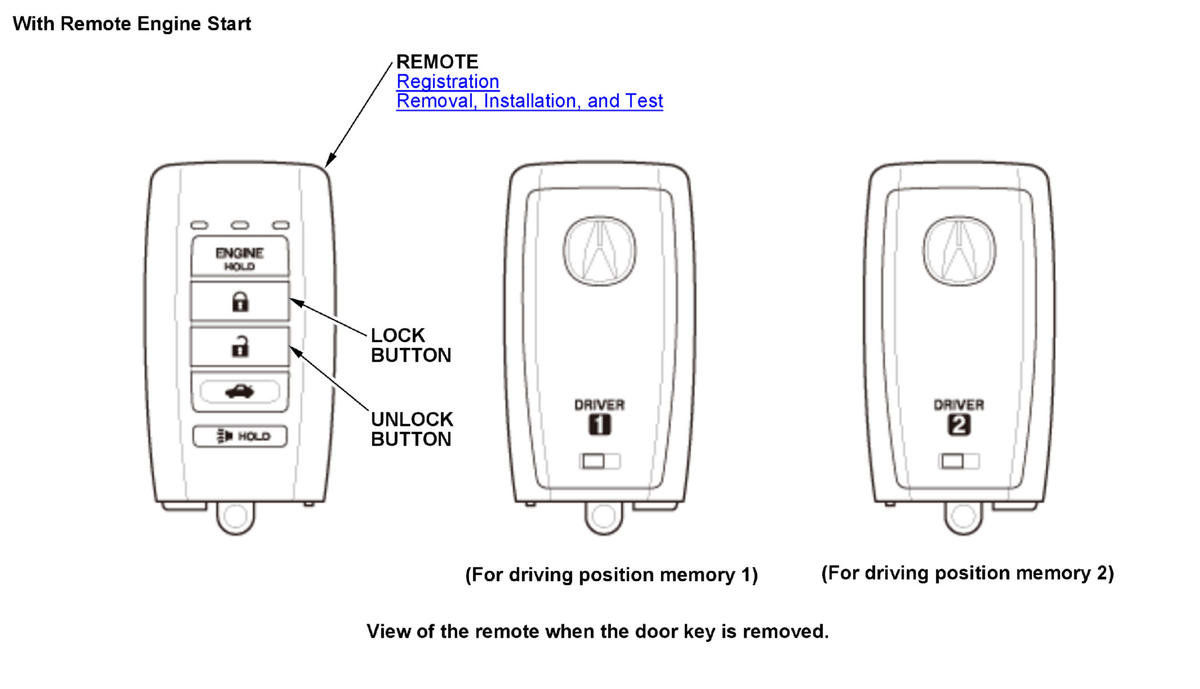 With Remote Engine Start

REMOTE
Registration
Removal, Installation, and Test

ENGINE
HOLD

LOCK BUTTON

UNLOCK BUTTON

HOLD

DRIVER
1

DRIVER
2

(For driving position memory 1)

(For driving position memory 2)

View of the remote when the door key is removed.