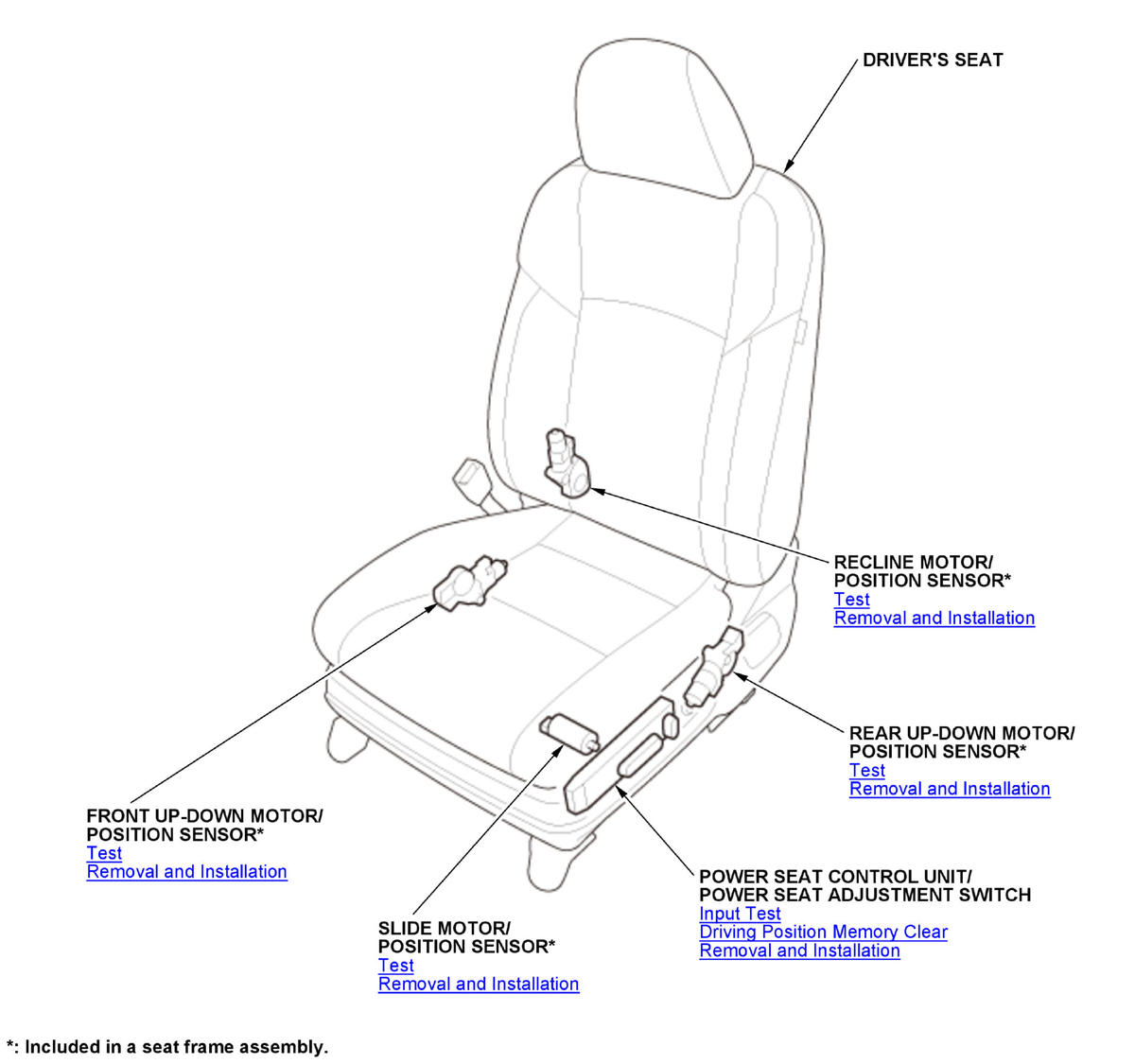 DRIVER'S SEAT

RECLINE MOTOR/
POSITION SENSOR*
Test
Removal and Installation

REAR UP-DOWN MOTOR/
POSITION SENSOR*
Test
Removal and Installation

FRONT UP-DOWN MOTOR/
POSITION SENSOR*
Test
Removal and Installation

POWER SEAT CONTROL UNIT/
POWER SEAT ADJUSTMENT SWITCH
Input Test
Driving Position Memory Clear
Removal and Installation

SLIDE MOTOR/
POSITION SENSOR*
Test
Removal and Installation

*: Included in a seat frame assembly.