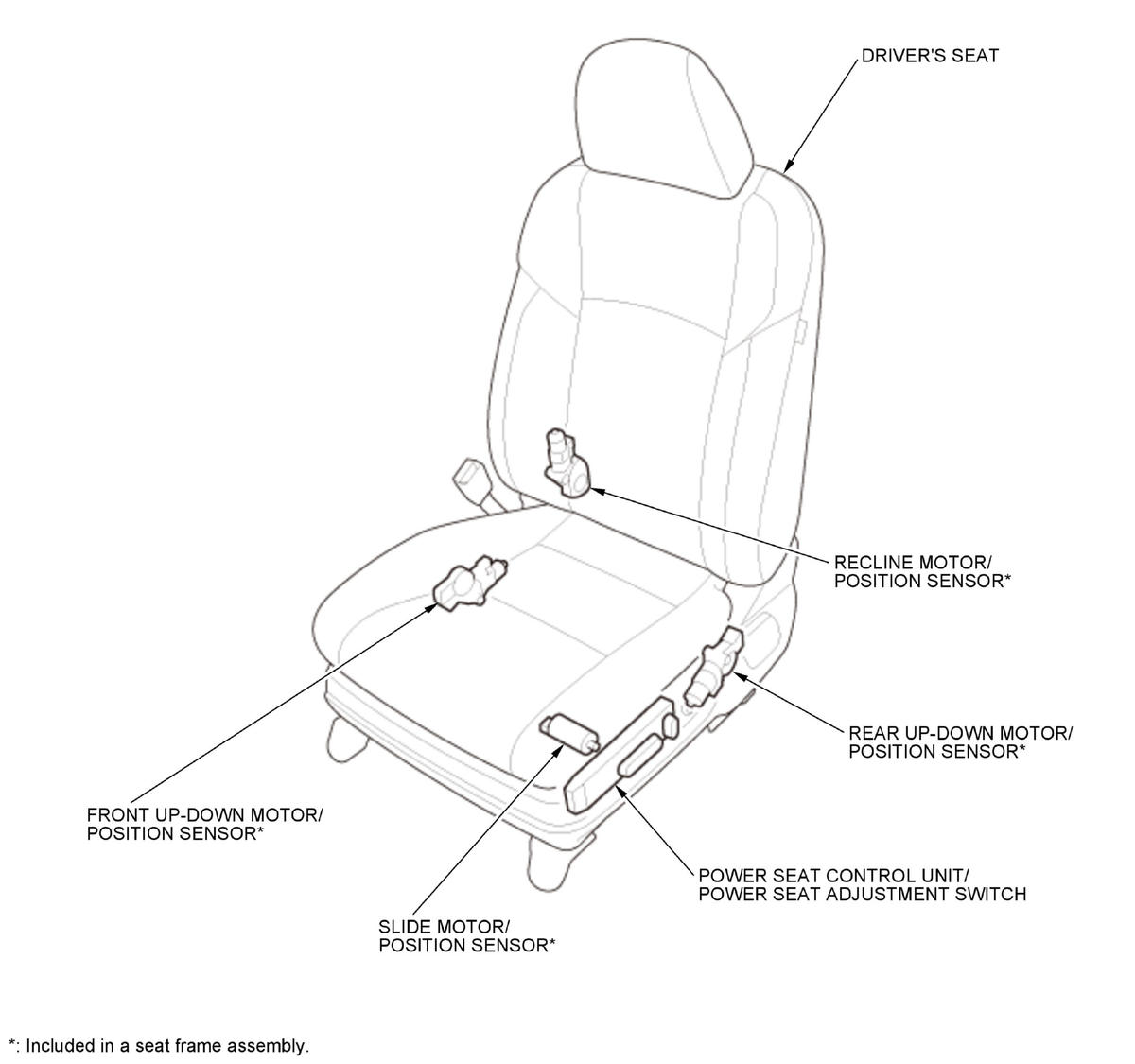 DRIVER'S SEAT

RECLINE MOTOR/
POSITION SENSOR*

REAR UP-DOWN MOTOR/
POSITION SENSOR*

FRONT UP-DOWN MOTOR/
POSITION SENSOR*

POWER SEAT CONTROL UNIT/
POWER SEAT ADJUSTMENT SWITCH

SLIDE MOTOR/
POSITION SENSOR*

*: Included in a seat frame assembly.