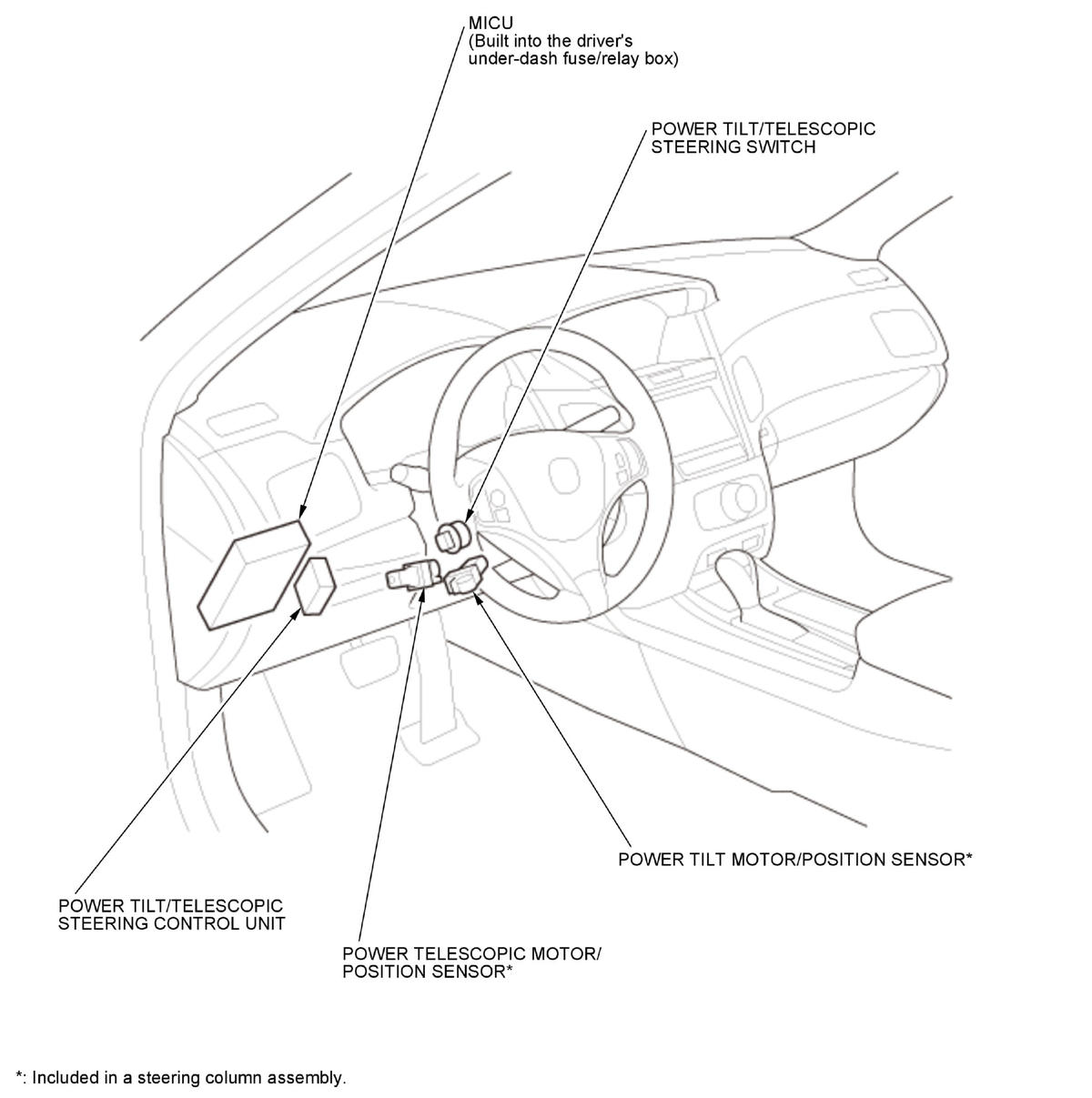 MICU
(Built into the driver's under-dash fuse/relay box)

POWER TILT/TELESCOPIC STEERING SWITCH

POWER TILT MOTOR/POSITION SENSOR*

POWER TILT/TELESCOPIC STEERING CONTROL UNIT

POWER TELESCOPIC MOTOR/ POSITION SENSOR*

*: Included in a steering column assembly.