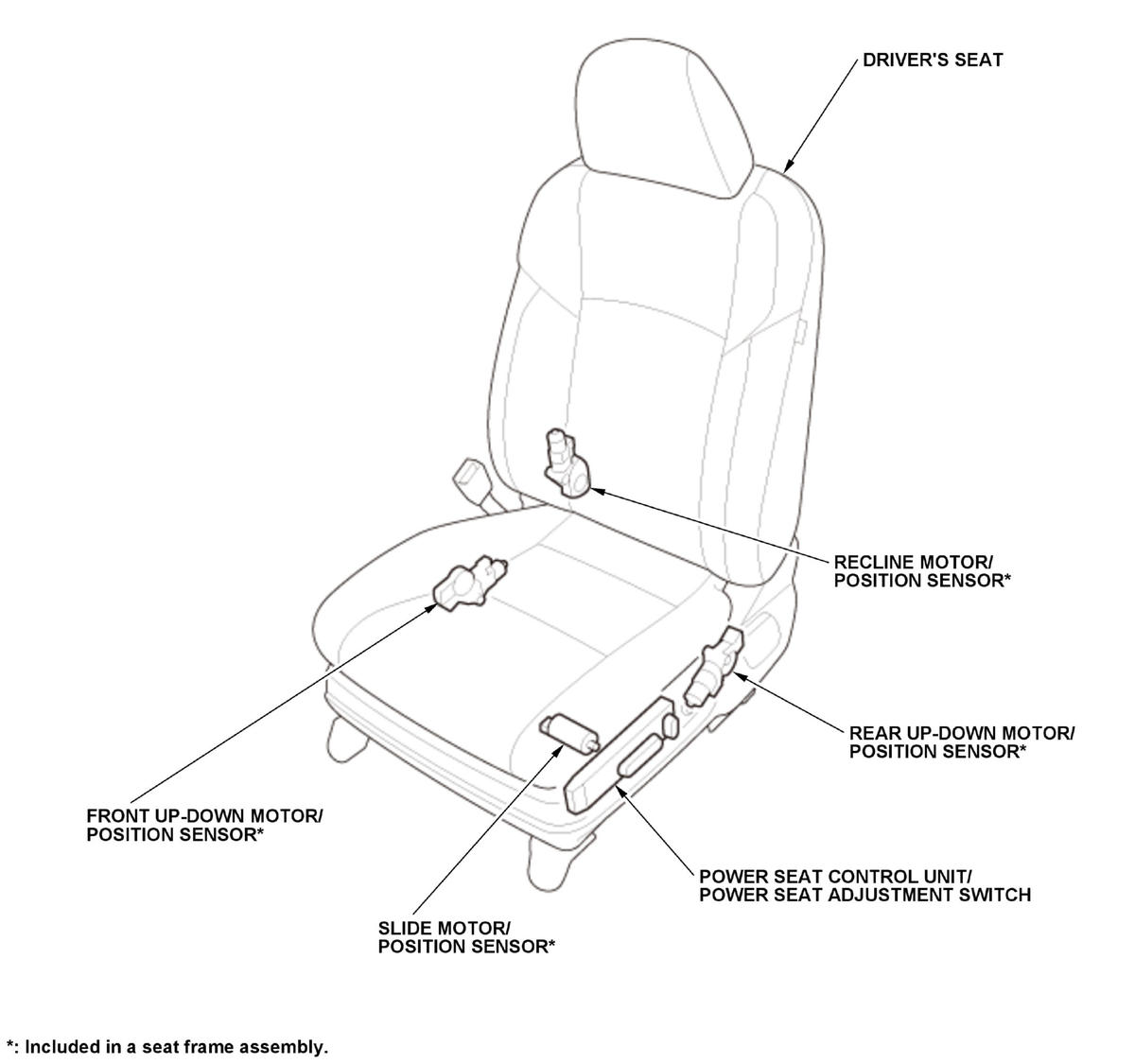 DRIVER'S SEAT

RECLINE MOTOR/
POSITION SENSOR*

REAR UP-DOWN MOTOR/
POSITION SENSOR*

FRONT UP-DOWN MOTOR/
POSITION SENSOR*

POWER SEAT CONTROL UNIT/
POWER SEAT ADJUSTMENT SWITCH

SLIDE MOTOR/
POSITION SENSOR*

*: Included in a seat frame assembly.