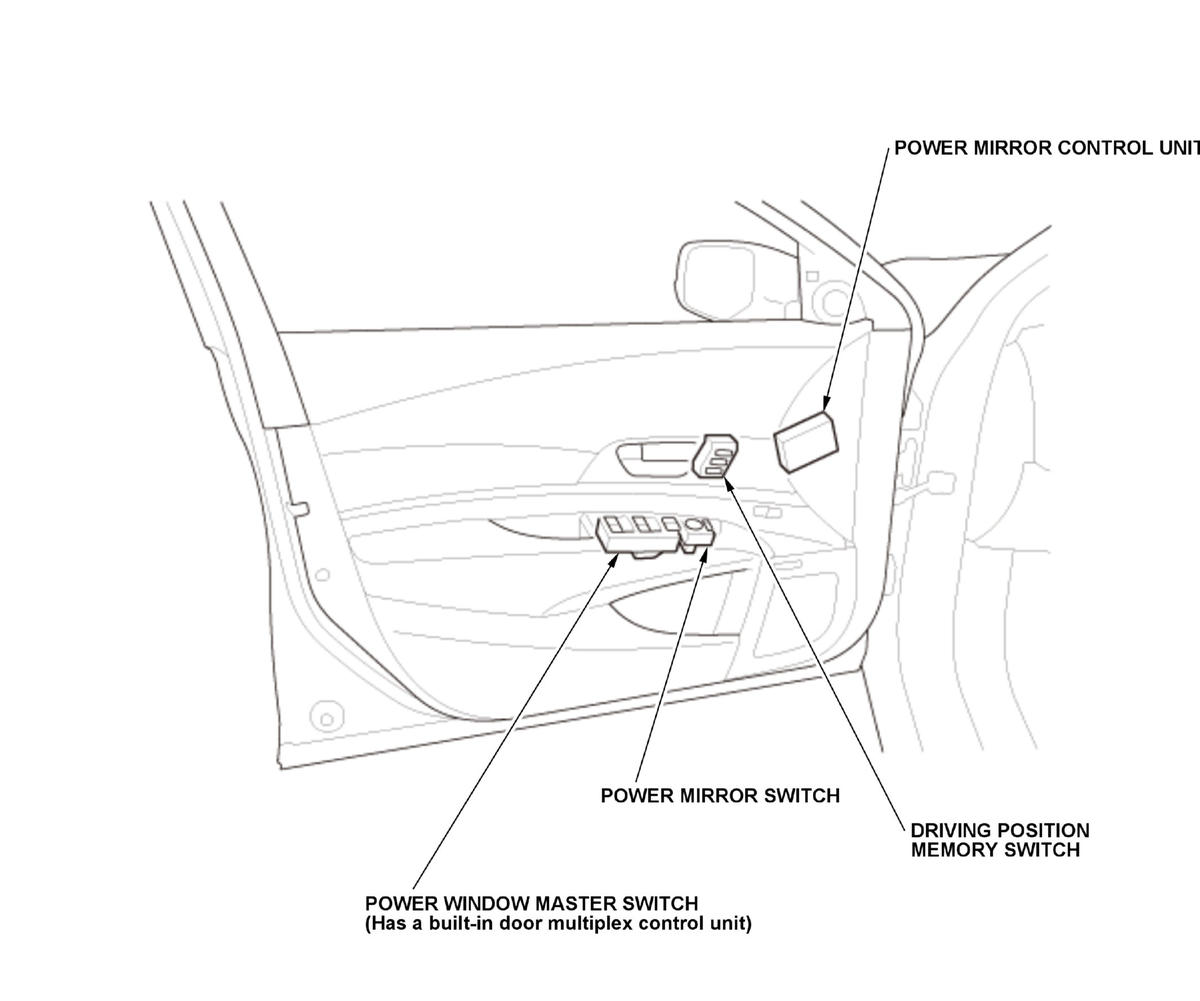 POWER MIRROR CONTROL UNIT

POWER MIRROR SWITCH

DRIVING POSITION MEMORY SWITCH

POWER WINDOW MASTER SWITCH
(Has a built-in door multiplex control unit)