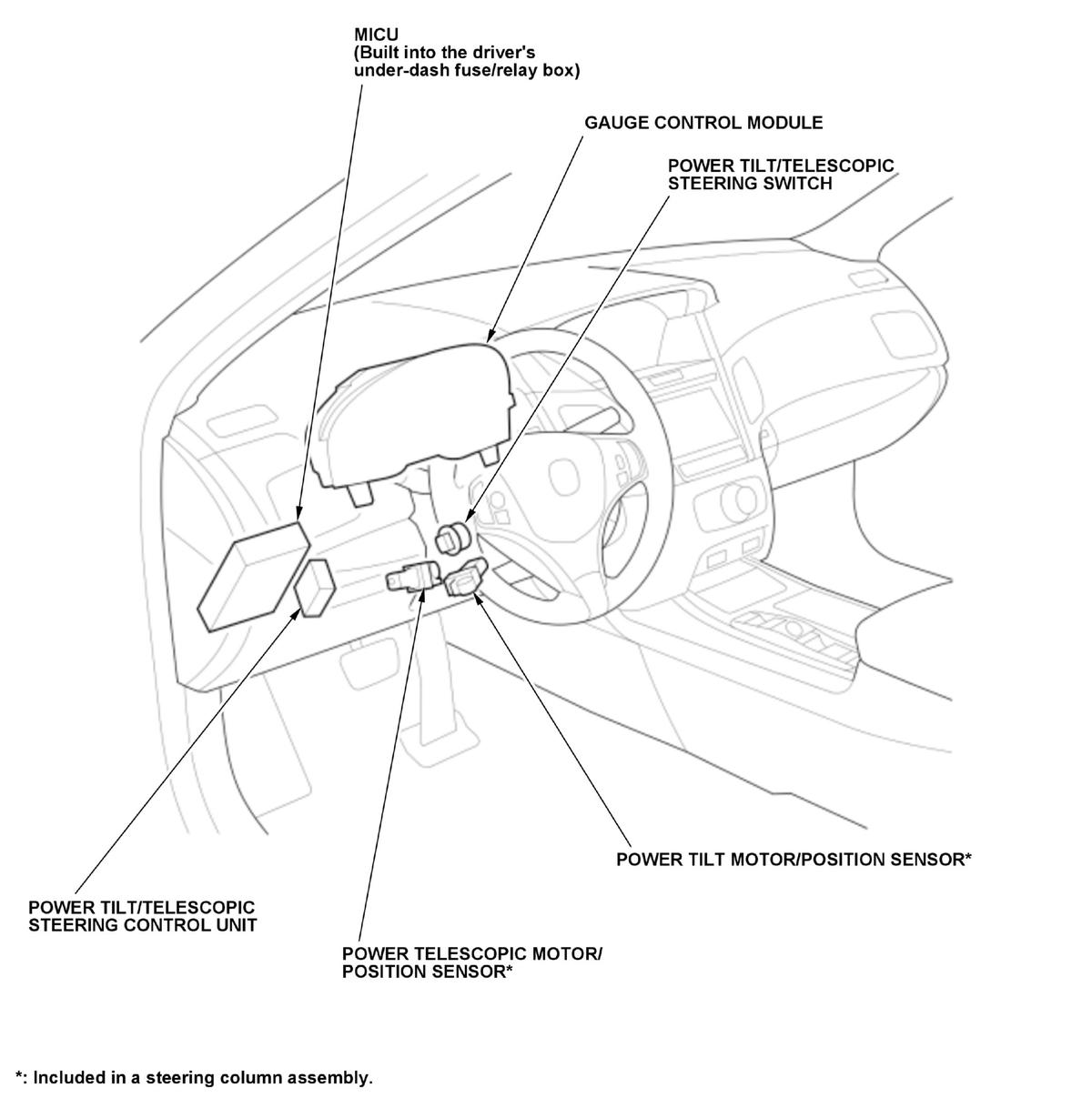 MICU
(Built into the driver's under-dash fuse/relay box)

GAUGE CONTROL MODULE

POWER TILT/TELESCOPIC STEERING SWITCH

POWER TILT MOTOR/POSITION SENSOR*

POWER TILT/TELESCOPIC STEERING CONTROL UNIT

POWER TELESCOPIC MOTOR/ POSITION SENSOR*

*: Included in a steering column assembly.