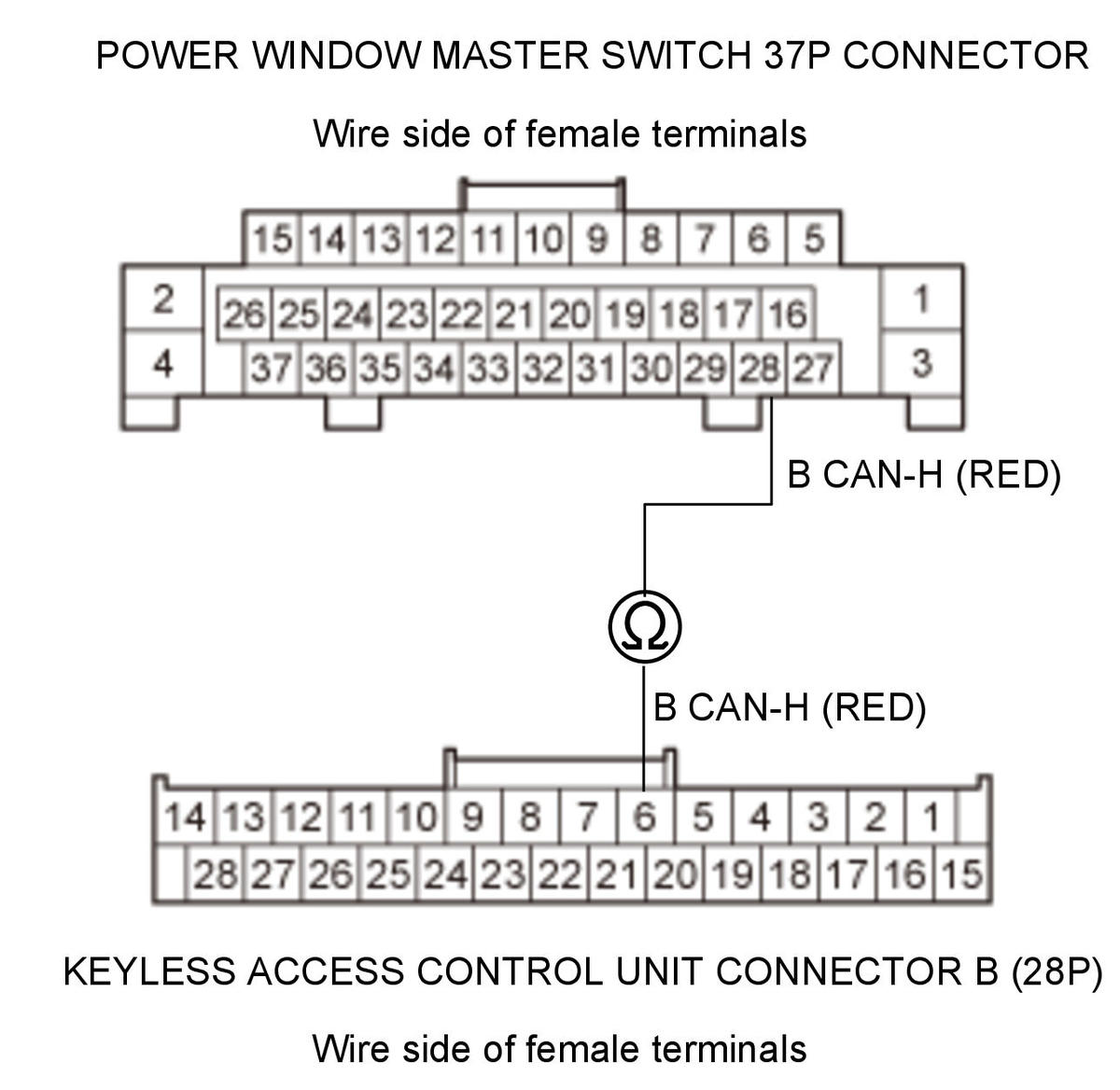 POWER WINDOW MASTER SWITCH 37P CONNECTOR

Wire side of female terminals

15 14 13 12 11 10 9 8 7 6 5

2 26 25 24 23 22 21 20 19 18 17 16 1

4 37 36 35 34 33 32 31 30 29 28 27 3

B CAN-H (RED)

Ω

B CAN-H (RED)

14 13 12 11 10 9 8 7 6 5 4 3 2 1

28 27 26 25 24 23 22 21 20 19 18 17 16 15

KEYLESS ACCESS CONTROL UNIT CONNECTOR B (28P)

Wire side of female terminals