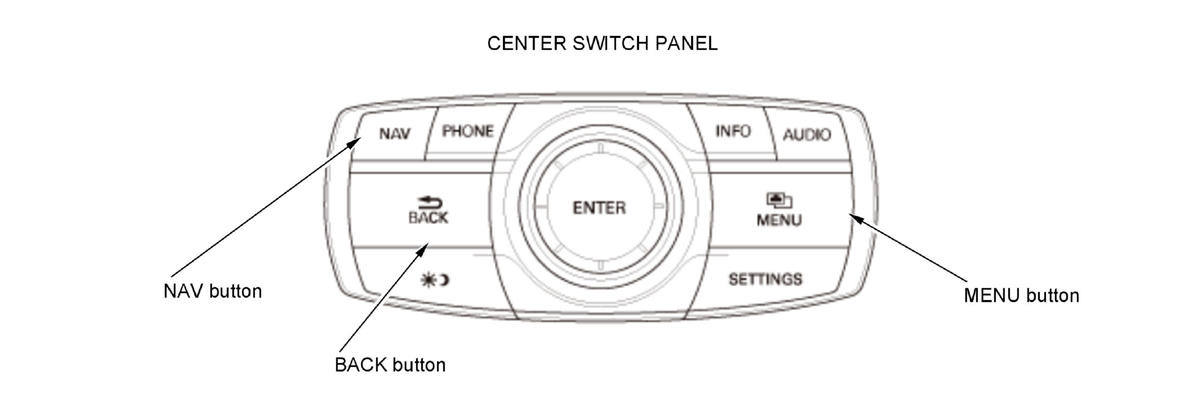 CENTER SWITCH PANEL

NAV
PHONE
INFO
AUDIO
BACK
ENTER
MENU
SETTINGS

NAV button
BACK button
MENU button