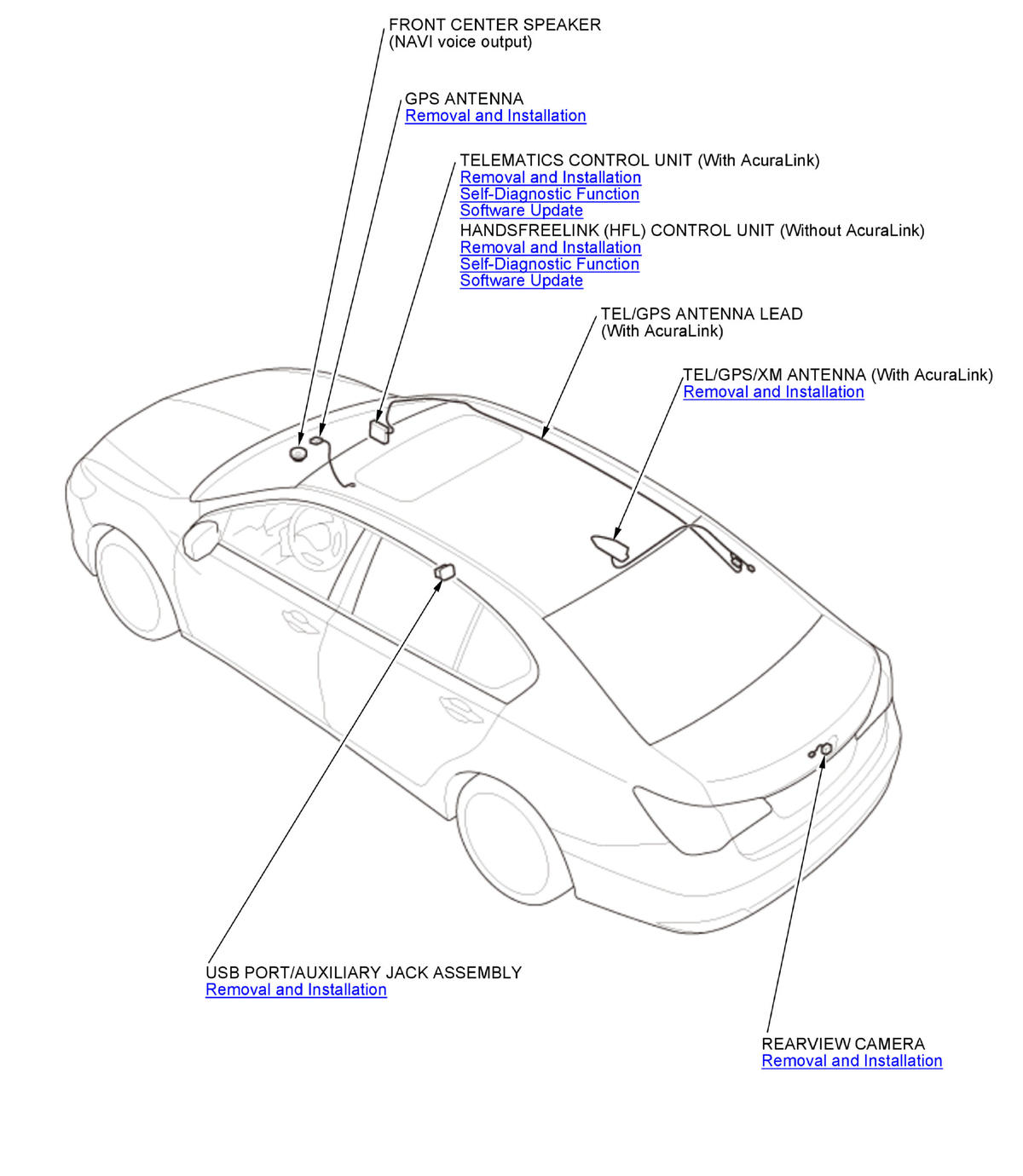 FRONT CENTER SPEAKER
(NAVI voice output)

GPS ANTENNA
Removal and Installation

TELEMATICS CONTROL UNIT (With AcuraLink)
Removal and Installation
Self-Diagnostic Function
Software Update
HANDSFREELINK (HFL) CONTROL UNIT (Without AcuraLink)
Removal and Installation
Self-Diagnostic Function
Software Update

TEL/GPS ANTENNA LEAD
(With AcuraLink)

TEL/GPS/XM ANTENNA (With AcuraLink)
Removal and Installation

USB PORT/AUXILIARY JACK ASSEMBLY
Removal and Installation

REARVIEW CAMERA
Removal and Installation