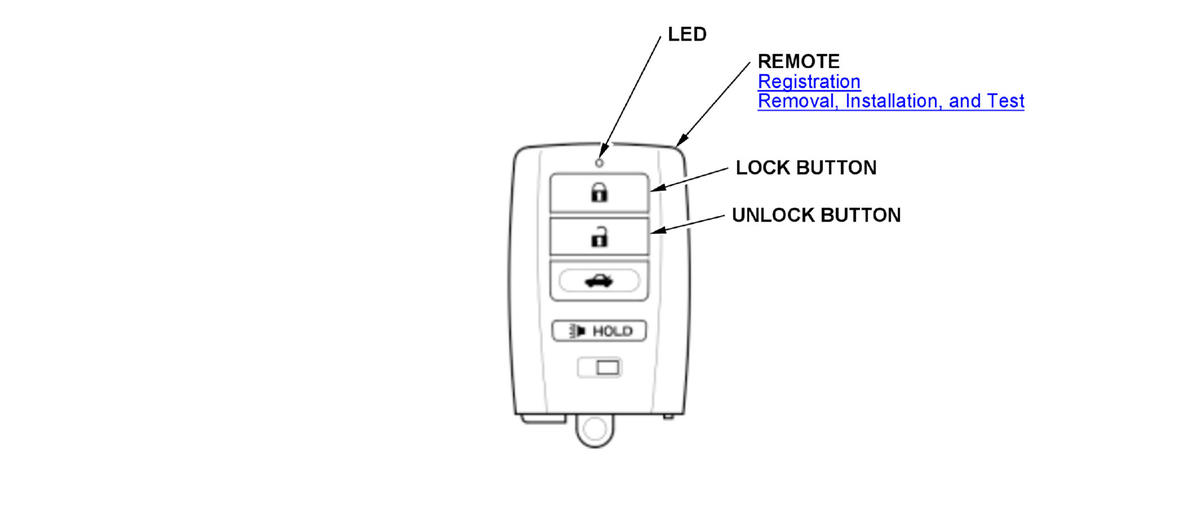 LED

REMOTE
Registration
Removal, Installation, and Test

LOCK BUTTON

UNLOCK BUTTON

HOLD