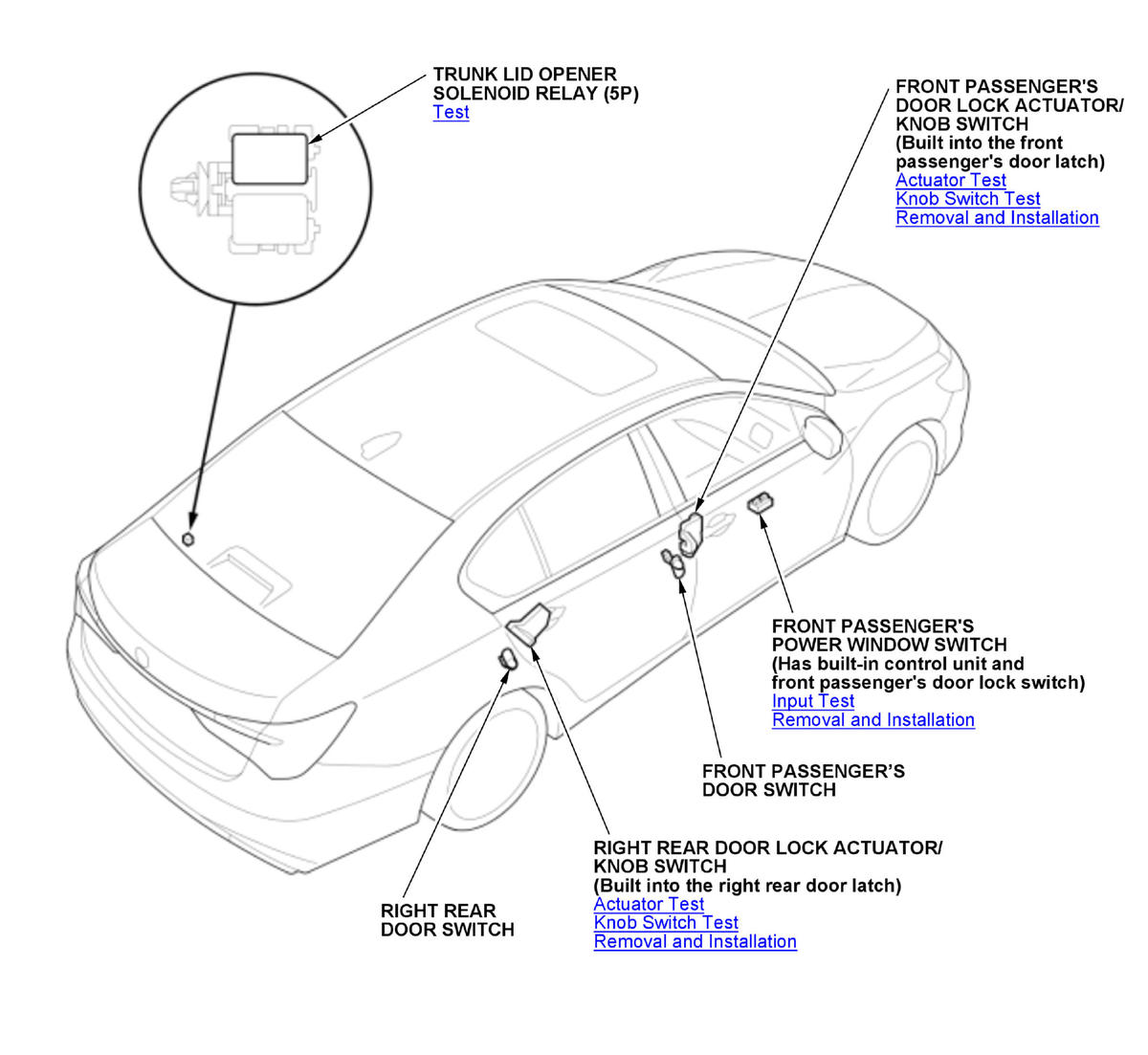 TRUNK LID OPENER SOLENOID RELAY (5P)
Test

FRONT PASSENGER'S DOOR LOCK ACTUATOR/ KNOB SWITCH
(Built into the front passenger's door latch)
Actuator Test
Knob Switch Test
Removal and Installation

FRONT PASSENGER'S POWER WINDOW SWITCH
(Has built-in control unit and front passenger's door lock switch)
Input Test
Removal and Installation

FRONT PASSENGER'S DOOR SWITCH

RIGHT REAR DOOR LOCK ACTUATOR/ KNOB SWITCH
(Built into the right rear door latch)
Actuator Test
Knob Switch Test
Removal and Installation

RIGHT REAR DOOR SWITCH