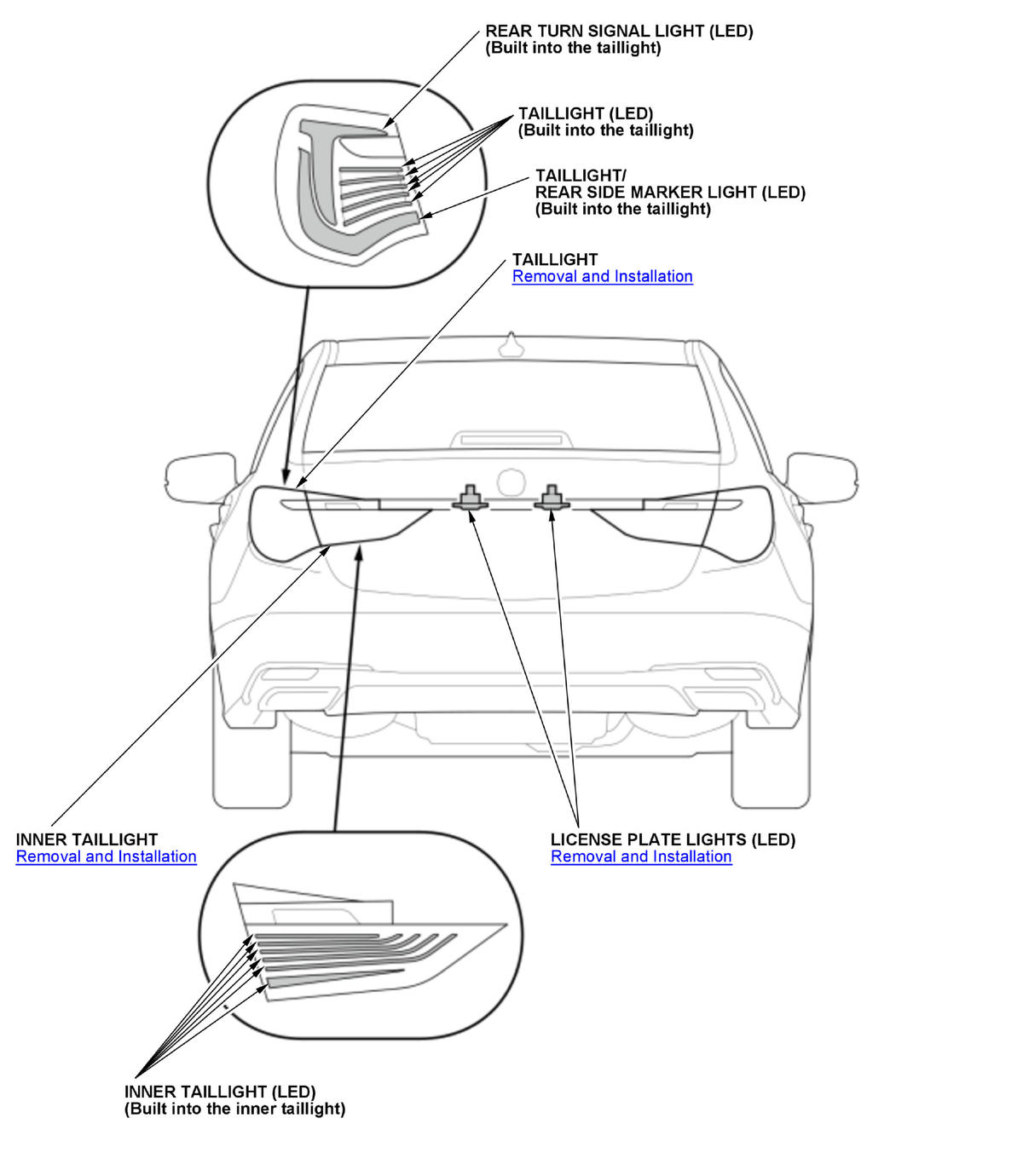 REAR TURN SIGNAL LIGHT (LED)
(Built into the taillight)

TAILLIGHT (LED)
(Built into the taillight)

TAILLIGHT/
REAR SIDE MARKER LIGHT (LED)
(Built into the taillight)

TAILLIGHT
Removal and Installation

INNER TAILLIGHT
Removal and Installation

LICENSE PLATE LIGHTS (LED)
Removal and Installation

INNER TAILLIGHT (LED)
(Built into the inner taillight)