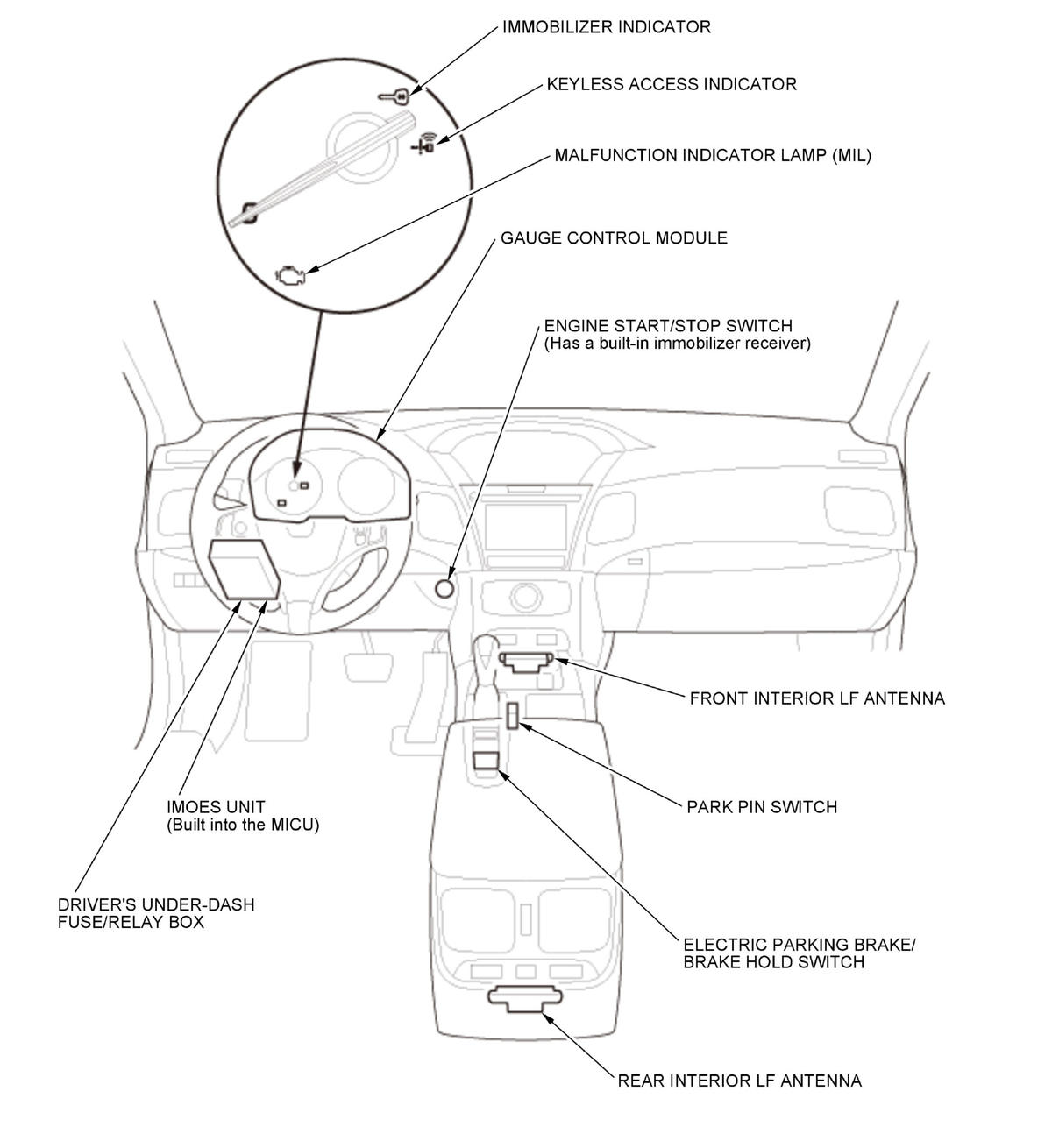 IMMOBILIZER INDICATOR

KEYLESS ACCESS INDICATOR

MALFUNCTION INDICATOR LAMP (MIL)

GAUGE CONTROL MODULE

ENGINE START/STOP SWITCH
(Has a built-in immobilizer receiver)

FRONT INTERIOR LF ANTENNA

PARK PIN SWITCH

IMOES UNIT
(Built into the MICU)

DRIVER'S UNDER-DASH
FUSE/RELAY BOX

ELECTRIC PARKING BRAKE/
BRAKE HOLD SWITCH

REAR INTERIOR LF ANTENNA