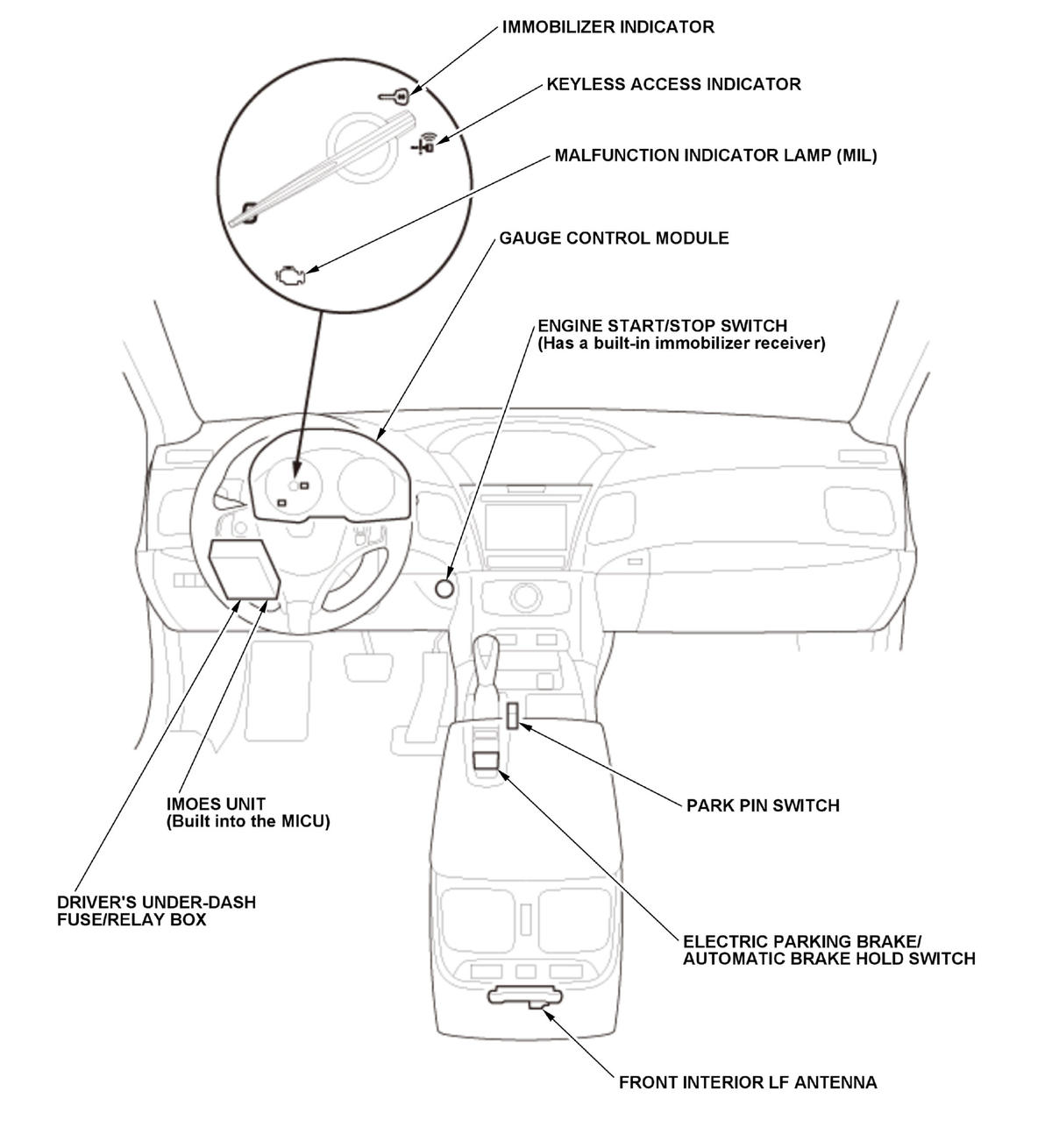 IMMOBILIZER INDICATOR

KEYLESS ACCESS INDICATOR

MALFUNCTION INDICATOR LAMP (MIL)

GAUGE CONTROL MODULE

ENGINE START/STOP SWITCH
(Has a built-in immobilizer receiver)

IMOES UNIT
(Built into the MICU)

PARK PIN SWITCH

DRIVER'S UNDER-DASH
FUSE/RELAY BOX

ELECTRIC PARKING BRAKE/
AUTOMATIC BRAKE HOLD SWITCH

FRONT INTERIOR LF ANTENNA