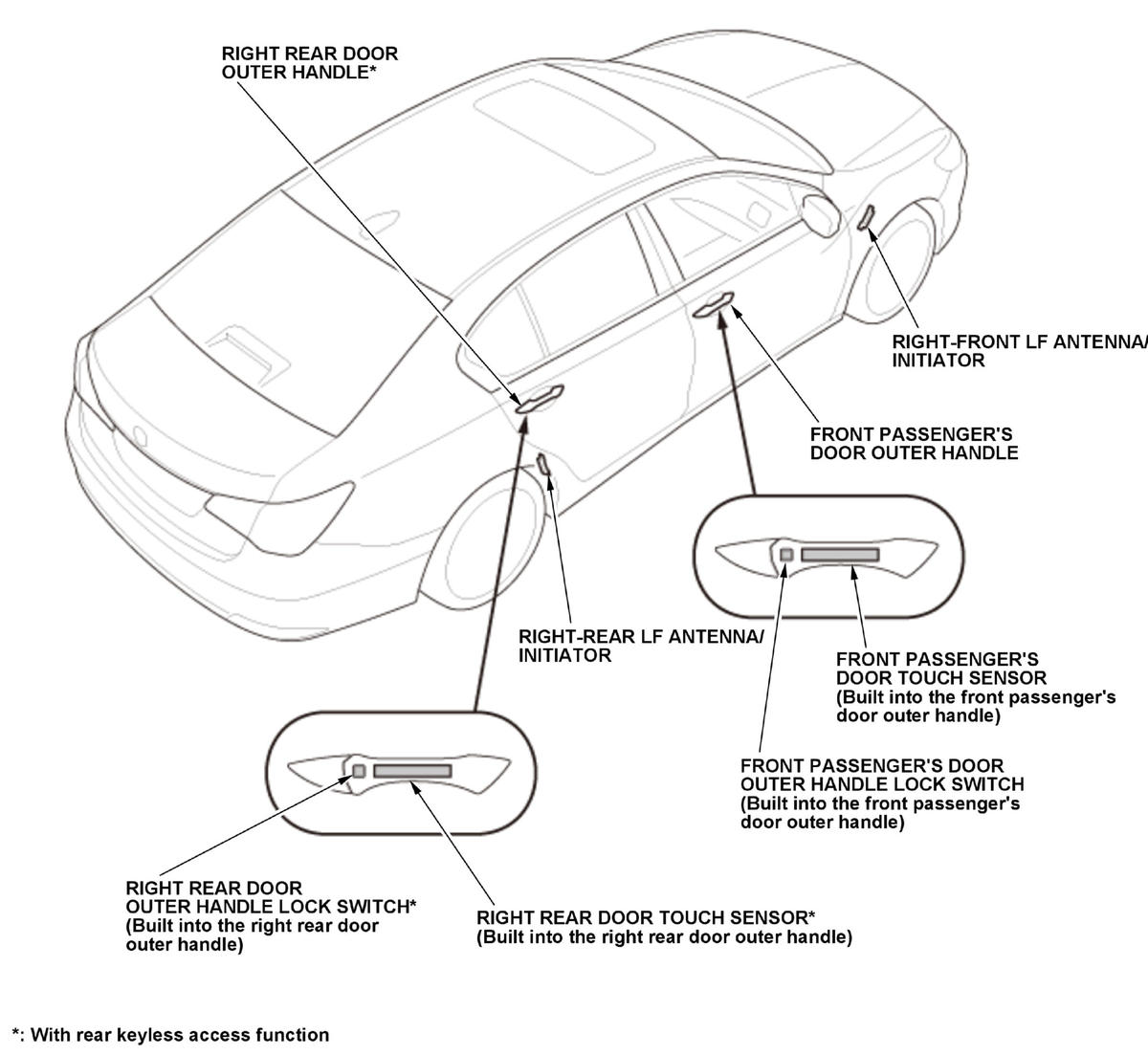 RIGHT REAR DOOR OUTER HANDLE*

RIGHT-FRONT LF ANTENNA/ INITIATOR

FRONT PASSENGER'S DOOR OUTER HANDLE

RIGHT-REAR LF ANTENNA/ INITIATOR

FRONT PASSENGER'S DOOR TOUCH SENSOR (Built into the front passenger's door outer handle)

FRONT PASSENGER'S DOOR OUTER HANDLE LOCK SWITCH (Built into the front passenger's door outer handle)

RIGHT REAR DOOR OUTER HANDLE LOCK SWITCH* (Built into the right rear door outer handle)

RIGHT REAR DOOR TOUCH SENSOR* (Built into the right rear door outer handle)

*: With rear keyless access function