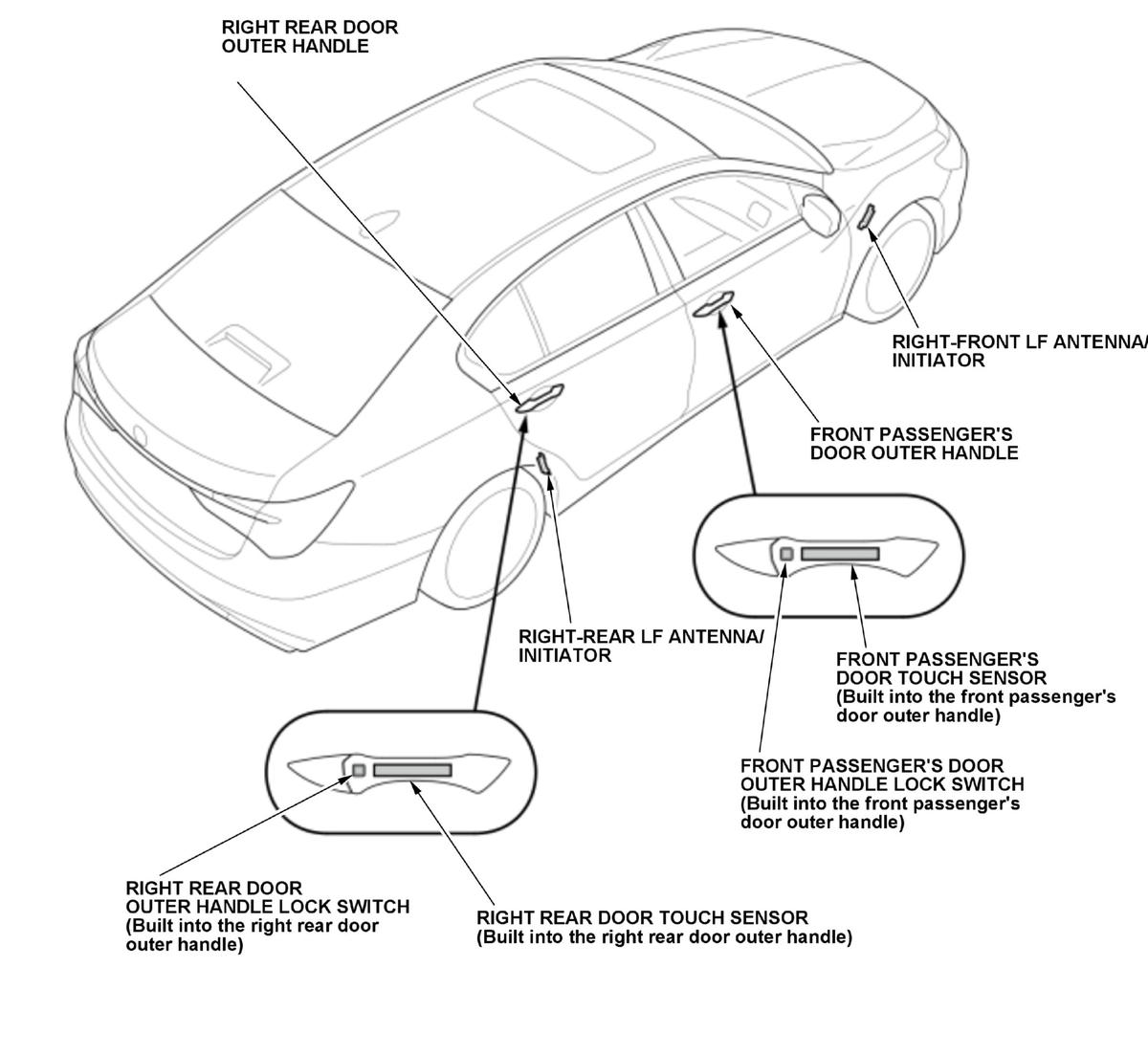 RIGHT REAR DOOR
OUTER HANDLE

RIGHT-FRONT LF ANTENNA/
INITIATOR

FRONT PASSENGER'S
DOOR OUTER HANDLE

RIGHT-REAR LF ANTENNA/
INITIATOR

FRONT PASSENGER'S
DOOR TOUCH SENSOR
(Built into the front passenger's door outer handle)

FRONT PASSENGER'S DOOR
OUTER HANDLE LOCK SWITCH
(Built into the front passenger's door outer handle)

RIGHT REAR DOOR
OUTER HANDLE LOCK SWITCH
(Built into the right rear door outer handle)

RIGHT REAR DOOR TOUCH SENSOR
(Built into the right rear door outer handle)