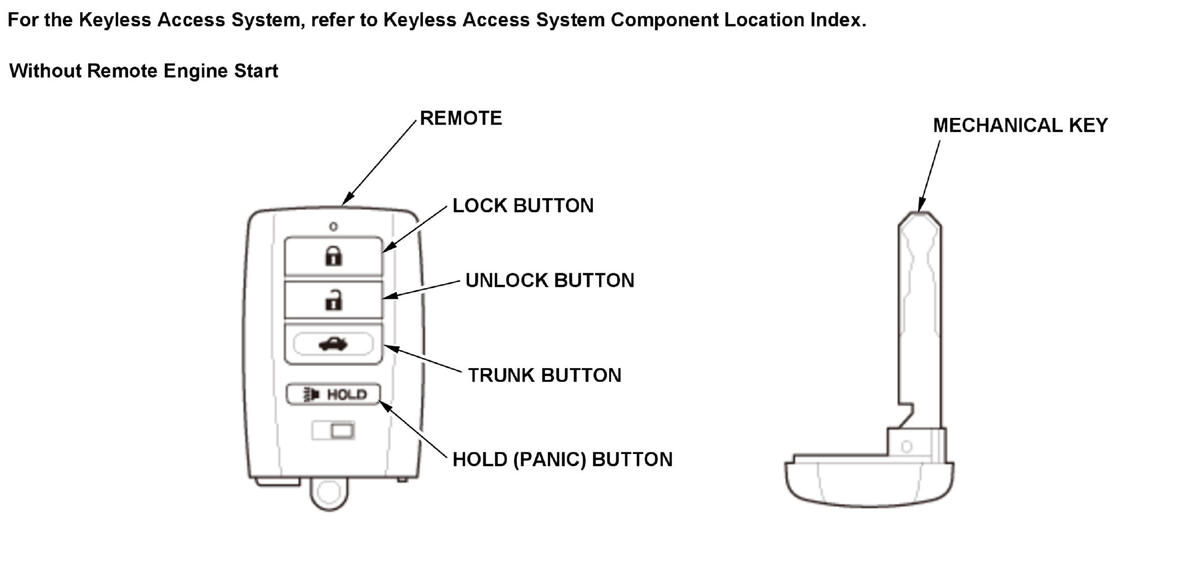 For the Keyless Access System, refer to Keyless Access System Component Location Index.

Without Remote Engine Start

REMOTE

LOCK BUTTON

UNLOCK BUTTON

TRUNK BUTTON

HOLD

HOLD (PANIC) BUTTON

MECHANICAL KEY