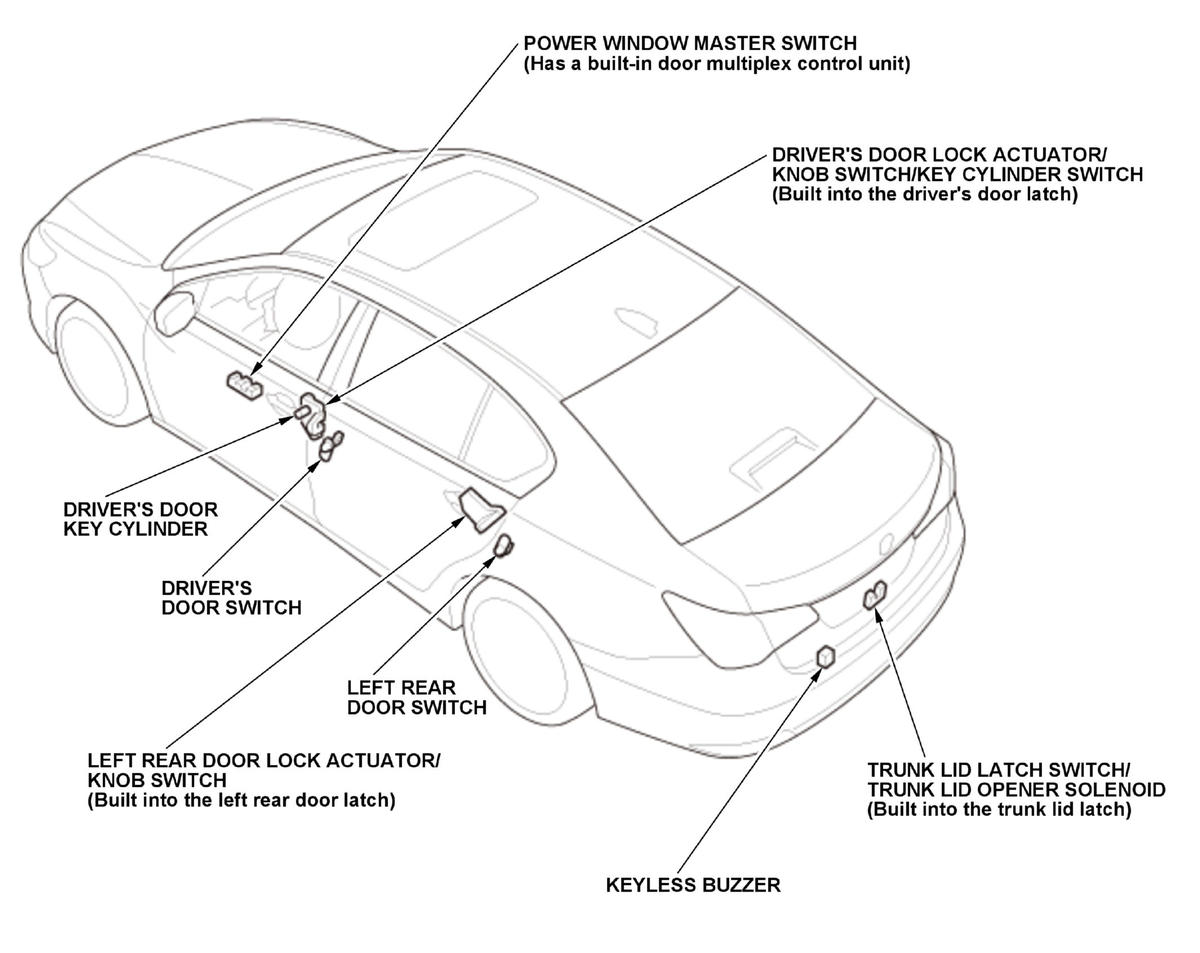 POWER WINDOW MASTER SWITCH
(Has a built-in door multiplex control unit)

DRIVER'S DOOR LOCK ACTUATOR/
KNOB SWITCH/KEY CYLINDER SWITCH
(Built into the driver's door latch)

DRIVER'S DOOR
KEY CYLINDER

DRIVER'S
DOOR SWITCH

LEFT REAR
DOOR SWITCH

LEFT REAR DOOR LOCK ACTUATOR/
KNOB SWITCH
(Built into the left rear door latch)

TRUNK LID LATCH SWITCH/
TRUNK LID OPENER SOLENOID
(Built into the trunk lid latch)

KEYLESS BUZZER