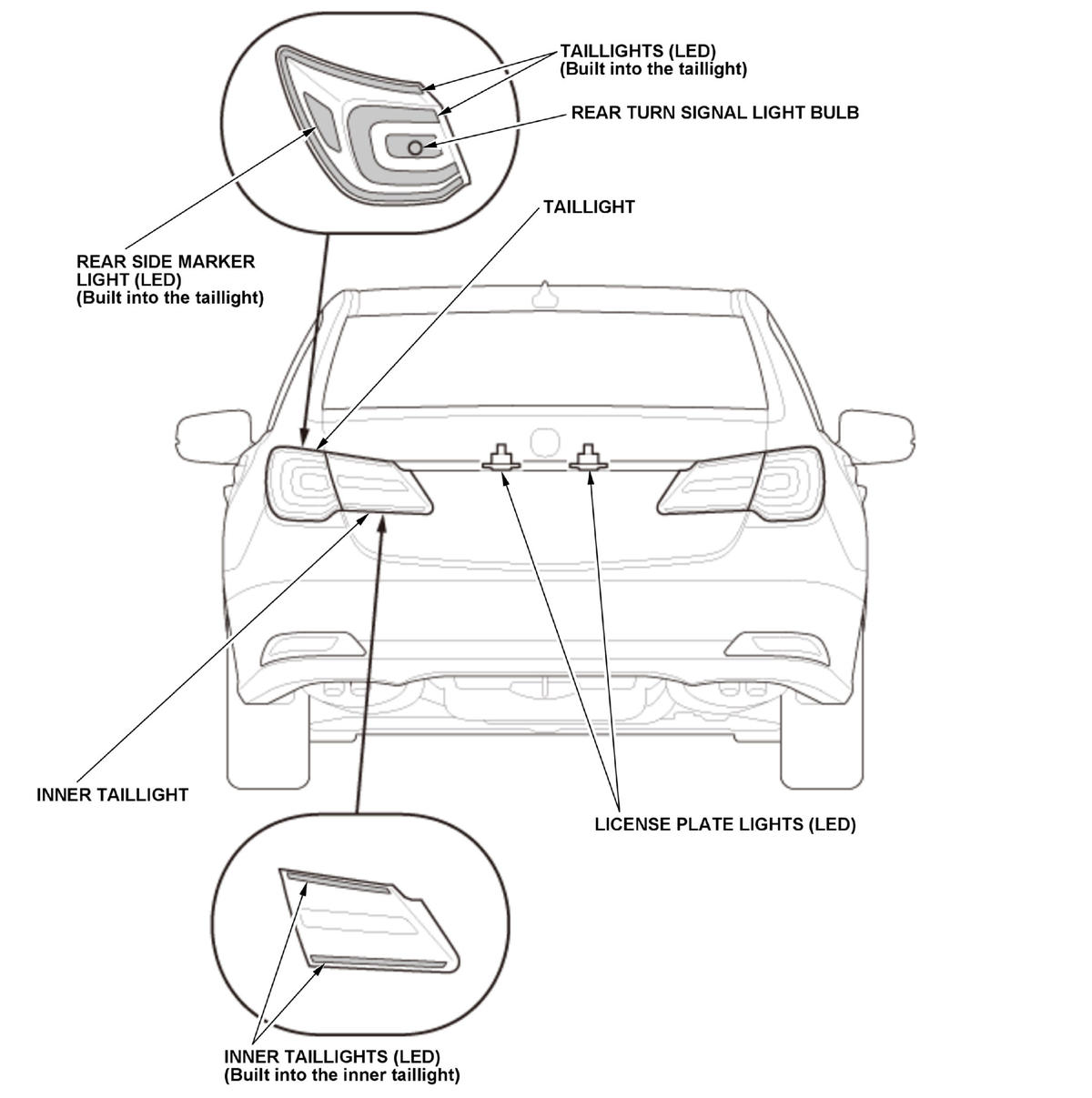 TAILLIGHTS (LED)
(Built into the taillight)

REAR TURN SIGNAL LIGHT BULB

TAILLIGHT

REAR SIDE MARKER LIGHT (LED)
(Built into the taillight)

INNER TAILLIGHT

LICENSE PLATE LIGHTS (LED)

INNER TAILLIGHTS (LED)
(Built into the inner taillight)