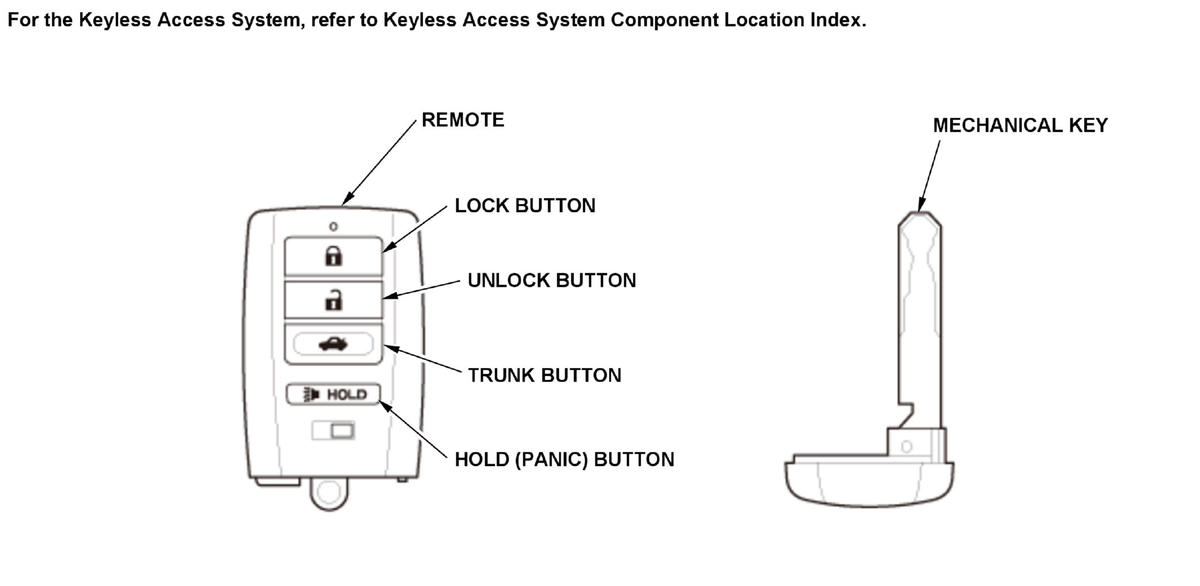 For the Keyless Access System, refer to Keyless Access System Component Location Index.

REMOTE

LOCK BUTTON

UNLOCK BUTTON

TRUNK BUTTON

HOLD

HOLD (PANIC) BUTTON

MECHANICAL KEY