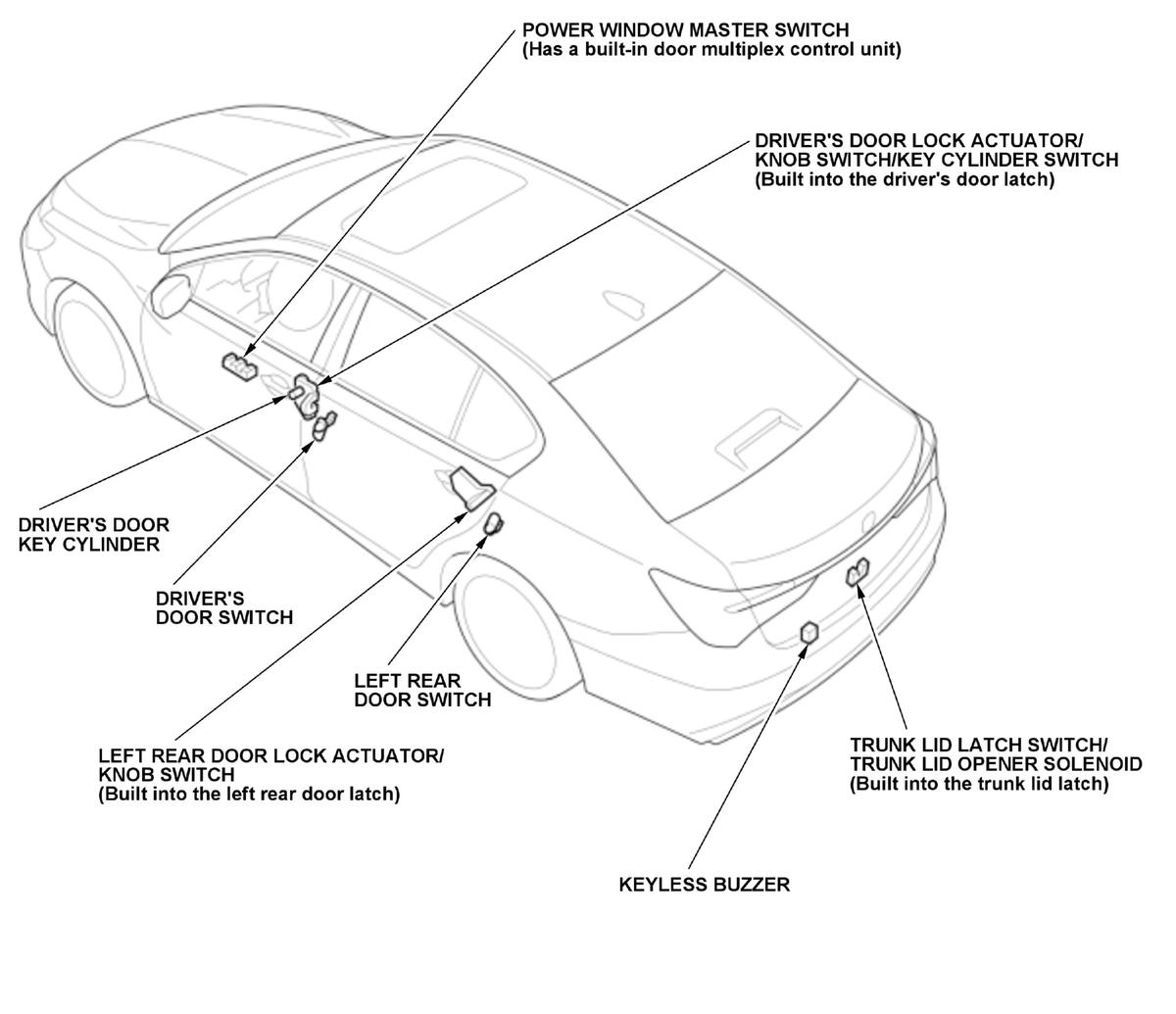 POWER WINDOW MASTER SWITCH
(Has a built-in door multiplex control unit)

DRIVER'S DOOR LOCK ACTUATOR/
KNOB SWITCH/KEY CYLINDER SWITCH
(Built into the driver's door latch)

DRIVER'S DOOR
KEY CYLINDER

DRIVER'S
DOOR SWITCH

LEFT REAR
DOOR SWITCH

LEFT REAR DOOR LOCK ACTUATOR/
KNOB SWITCH
(Built into the left rear door latch)

TRUNK LID LATCH SWITCH/
TRUNK LID OPENER SOLENOID
(Built into the trunk lid latch)

KEYLESS BUZZER