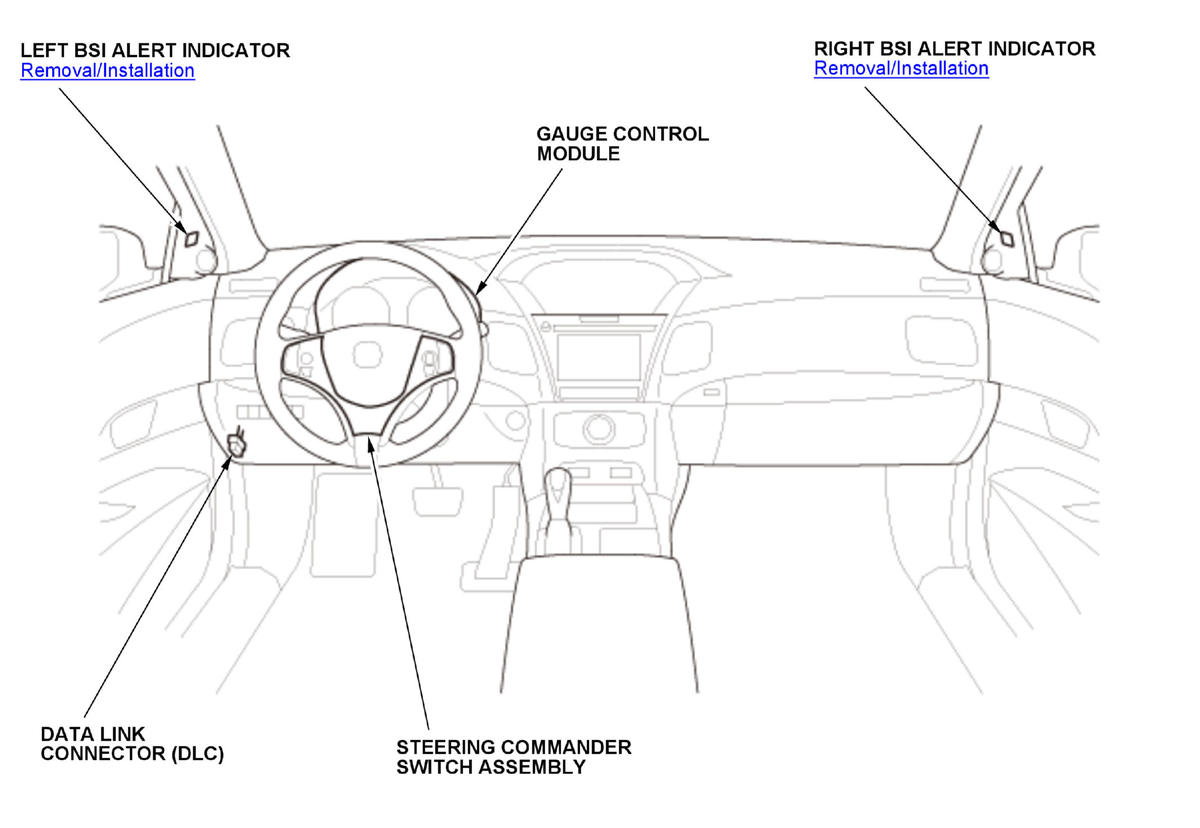 LEFT BSI ALERT INDICATOR
Removal/Installation

RIGHT BSI ALERT INDICATOR
Removal/Installation

GAUGE CONTROL MODULE

DATA LINK CONNECTOR (DLC)

STEERING COMMANDER SWITCH ASSEMBLY