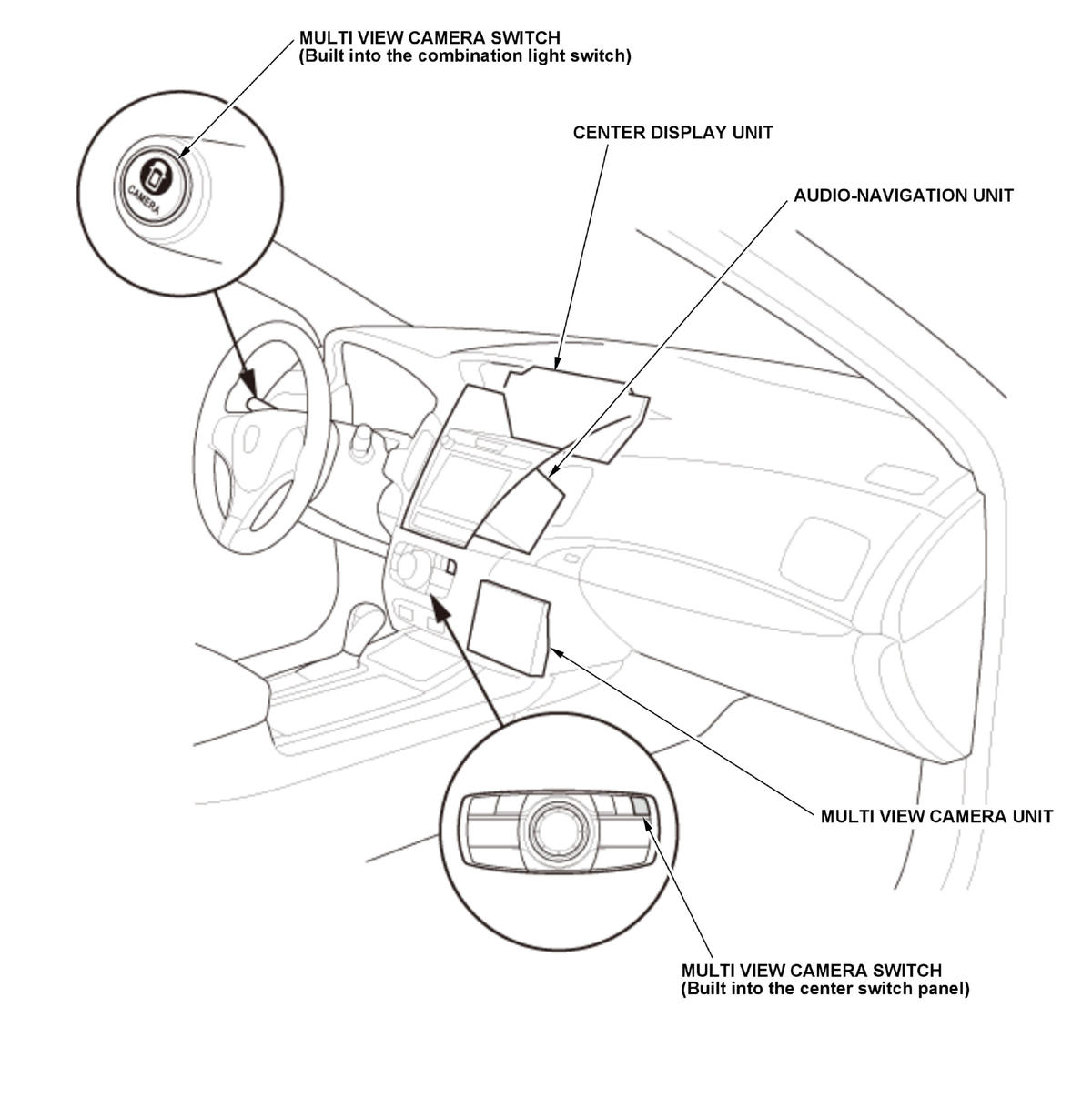 MULTI VIEW CAMERA SWITCH
(Built into the combination light switch)

CAMERA

CENTER DISPLAY UNIT

AUDIO-NAVIGATION UNIT

MULTI VIEW CAMERA UNIT

MULTI VIEW CAMERA SWITCH
(Built into the center switch panel)