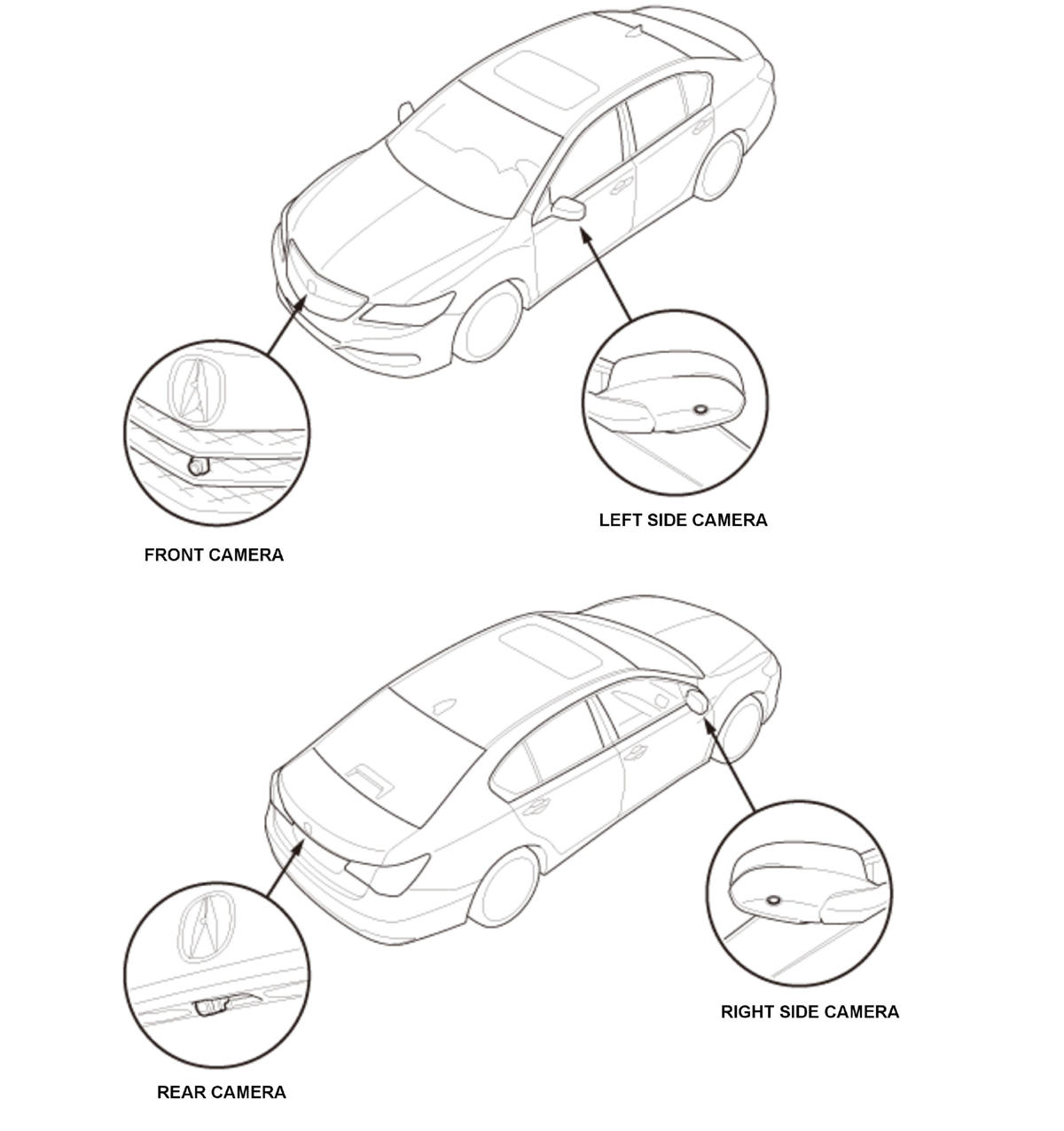 LEFT SIDE CAMERA

FRONT CAMERA

RIGHT SIDE CAMERA

REAR CAMERA