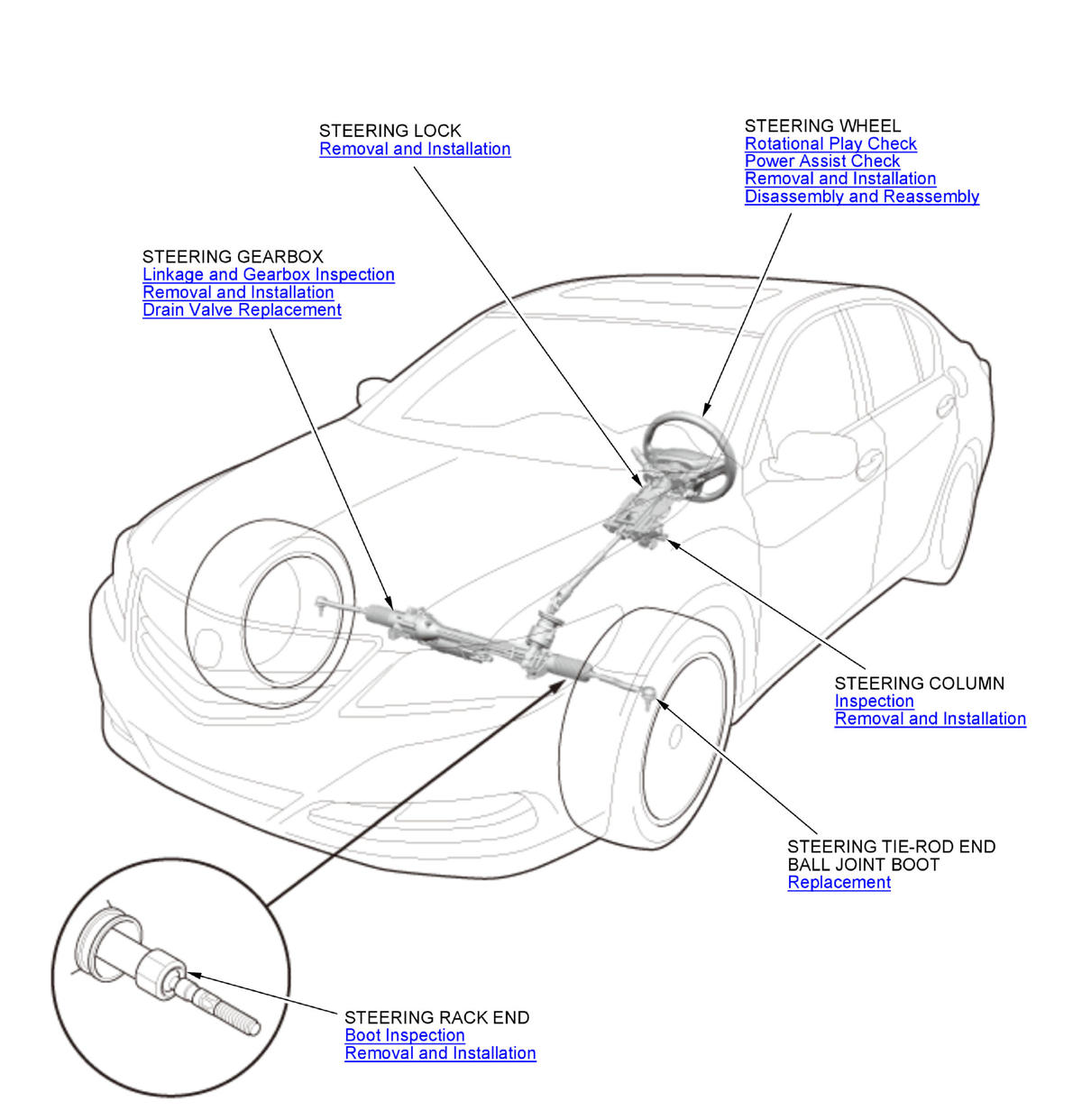 STEERING LOCK
Removal and Installation

STEERING WHEEL
Rotational Play Check
Power Assist Check
Removal and Installation
Disassembly and Reassembly

STEERING GEARBOX
Linkage and Gearbox Inspection
Removal and Installation
Drain Valve Replacement

STEERING COLUMN
Inspection
Removal and Installation

STEERING TIE-ROD END
BALL JOINT BOOT
Replacement

STEERING RACK END
Boot Inspection
Removal and Installation