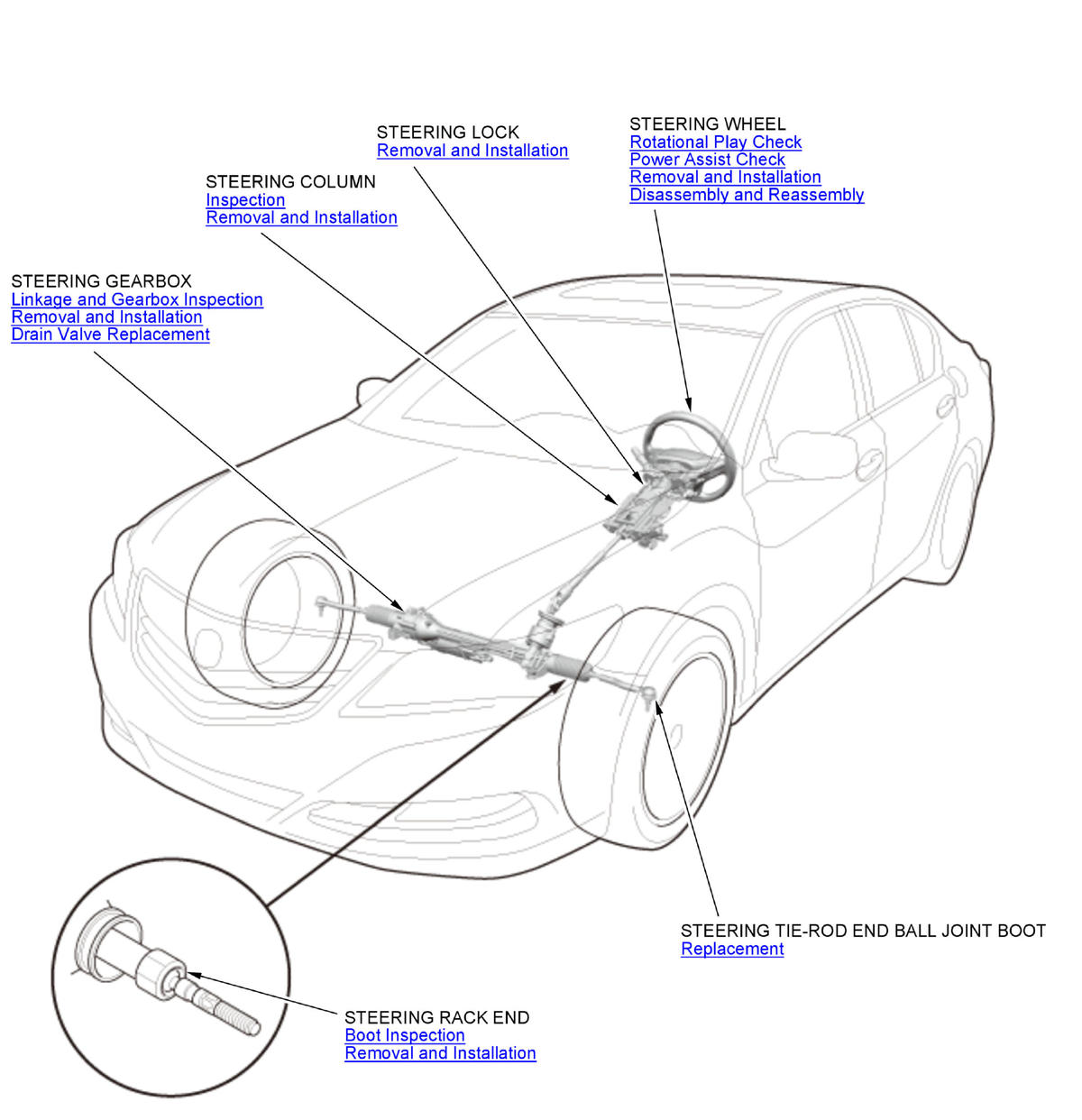 STEERING LOCK
Removal and Installation

STEERING WHEEL
Rotational Play Check
Power Assist Check
Removal and Installation
Disassembly and Reassembly

STEERING COLUMN
Inspection
Removal and Installation

STEERING GEARBOX
Linkage and Gearbox Inspection
Removal and Installation
Drain Valve Replacement

STEERING TIE-ROD END BALL JOINT BOOT
Replacement

STEERING RACK END
Boot Inspection
Removal and Installation