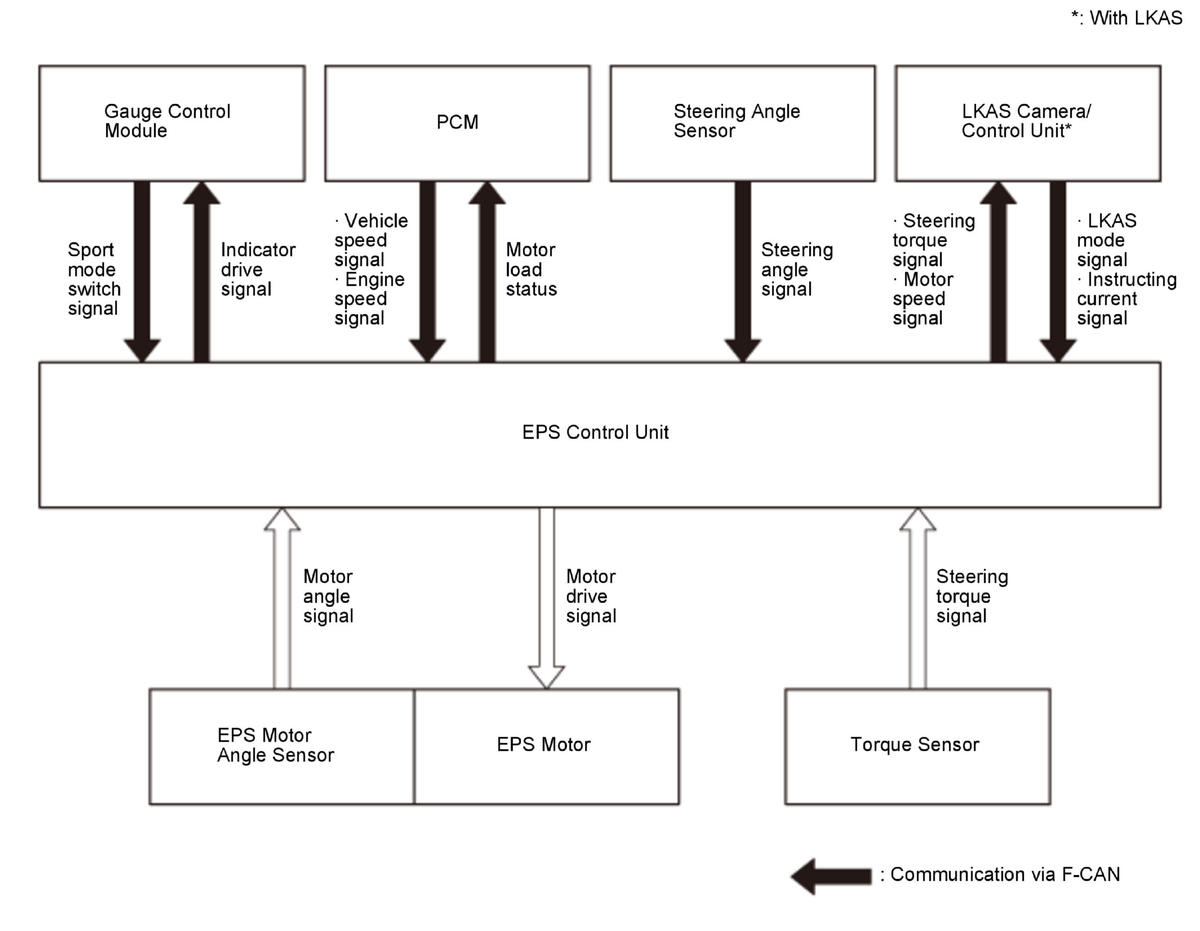 *: With LKAS

Gauge Control Module

PCM

Steering Angle Sensor

LKAS Camera/ Control Unit*

Sport mode switch signal

Indicator drive signal

· Vehicle speed signal
· Engine speed signal

Motor load status

Steering angle signal

· Steering torque signal
· Motor speed signal

· LKAS mode signal
· Instructing current signal

EPS Control Unit

Motor angle signal

Motor drive signal

Steering torque signal

EPS Motor Angle Sensor

EPS Motor

Torque Sensor

: Communication via F-CAN