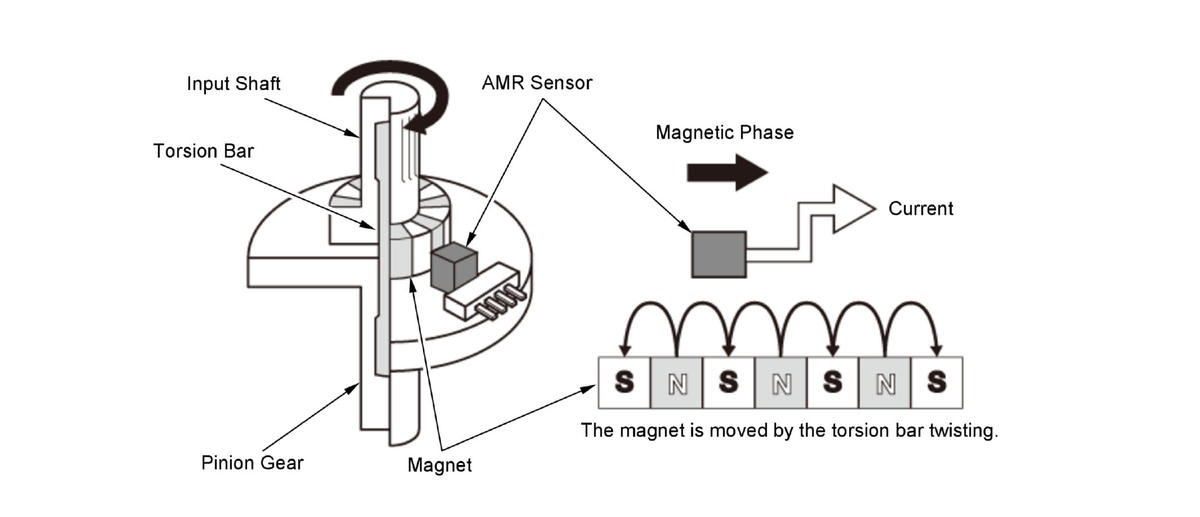 Input Shaft

AMR Sensor

Torsion Bar

Magnetic Phase

Current

S N S N S N S

The magnet is moved by the torsion bar twisting.

Pinion Gear

Magnet