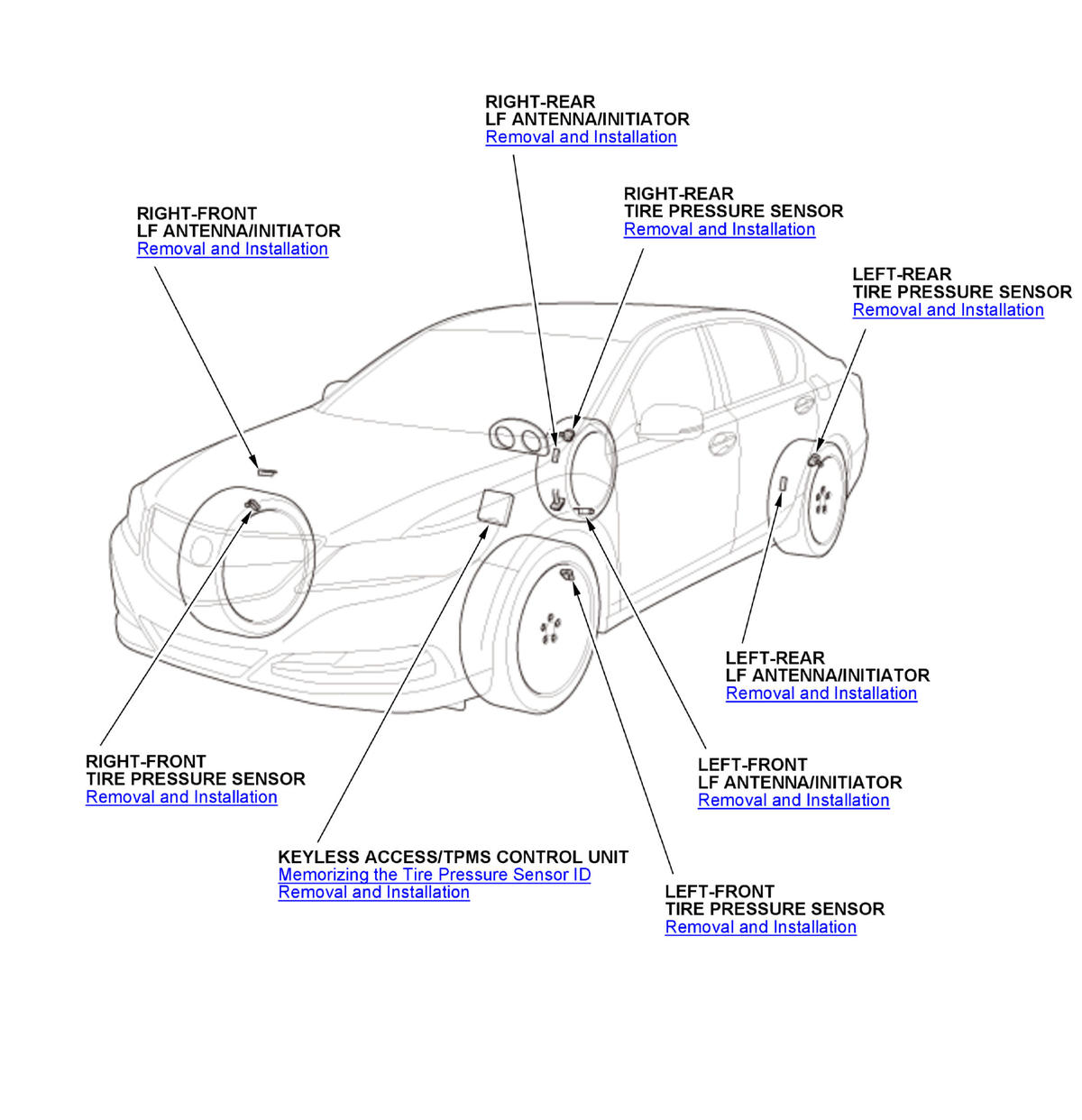 RIGHT-REAR
LF ANTENNA/INITIATOR
Removal and Installation

RIGHT-REAR
TIRE PRESSURE SENSOR
Removal and Installation

RIGHT-FRONT
LF ANTENNA/INITIATOR
Removal and Installation

LEFT-REAR
TIRE PRESSURE SENSOR
Removal and Installation

LEFT-REAR
LF ANTENNA/INITIATOR
Removal and Installation

RIGHT-FRONT
TIRE PRESSURE SENSOR
Removal and Installation

LEFT-FRONT
LF ANTENNA/INITIATOR
Removal and Installation

KEYLESS ACCESS/TPMS CONTROL UNIT
Memorizing the Tire Pressure Sensor ID
Removal and Installation

LEFT-FRONT
TIRE PRESSURE SENSOR
Removal and Installation