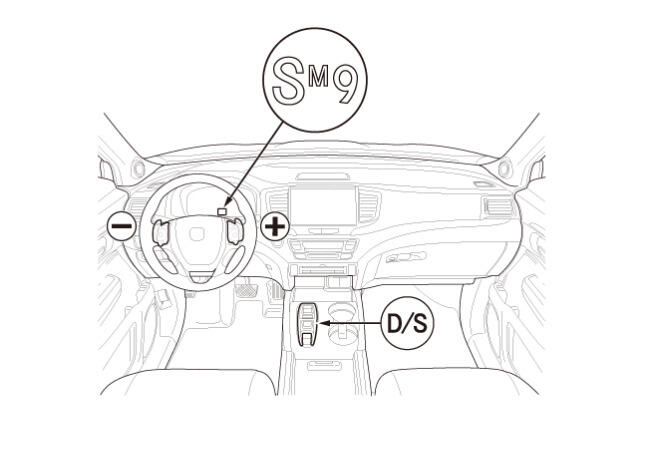 S M 9

−

+

D/S