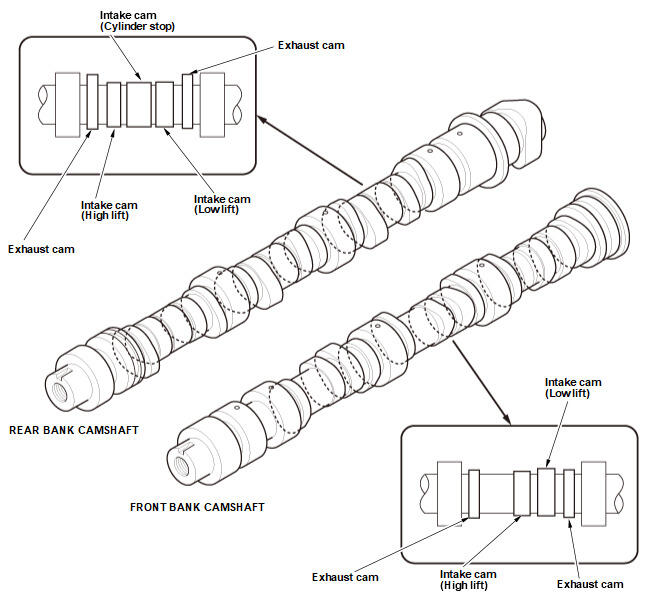 Intake cam
(Cylinder stop)

Exhaust cam

Intake cam
(High lift)

Intake cam
(Low lift)

Exhaust cam

REAR BANK CAMSHAFT

FRONT BANK CAMSHAFT

Intake cam
(Low lift)

Exhaust cam

Intake cam
(High lift)

Exhaust cam