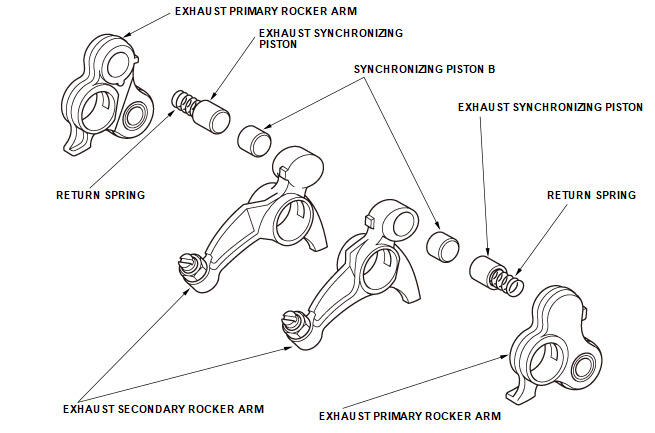 EXHAUST PRIMARY ROCKER ARM

EXHAUST SYNCHRONIZING PISTON

SYNCHRONIZING PISTON B

EXHAUST SYNCHRONIZING PISTON

RETURN SPRING

RETURN SPRING

EXHAUST SECONDARY ROCKER ARM

EXHAUST PRIMARY ROCKER ARM