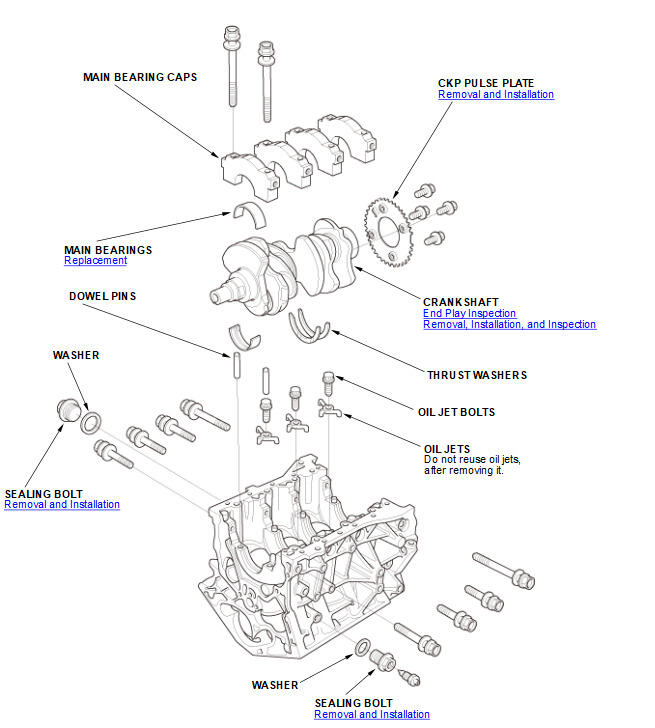 MAIN BEARING CAPS

CKP PULSE PLATE
Removal and Installation

MAIN BEARINGS
Replacement

DOWEL PINS

CRANKSHAFT
End Play Inspection
Removal, Installation, and Inspection

WASHER

THRUST WASHERS

OIL JET BOLTS

OIL JETS
Do not reuse oil jets, after removing it.

SEALING BOLT
Removal and Installation

WASHER

SEALING BOLT
Removal and Installation