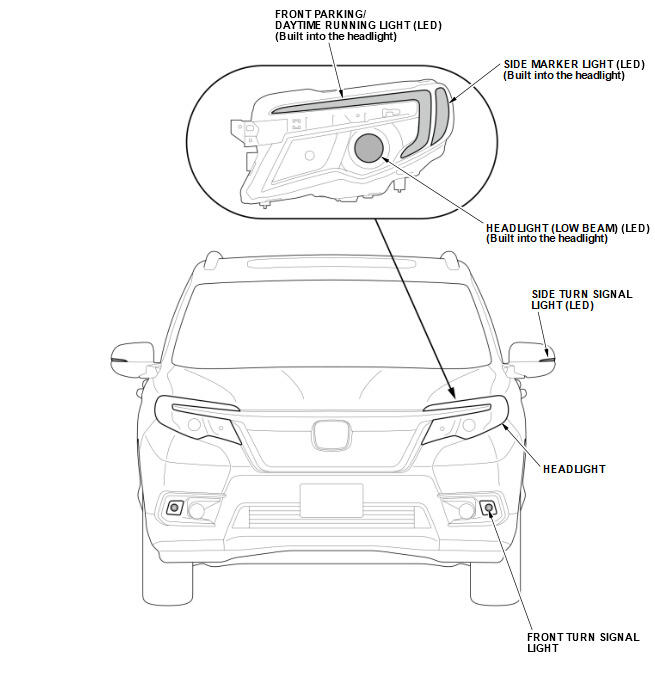 FRONT PARKING/
DAYTIME RUNNING LIGHT (LED)
(Built into the headlight)

SIDE MARKER LIGHT (LED)
(Built into the headlight)

HEADLIGHT (LOW BEAM) (LED)
(Built into the headlight)

SIDE TURN SIGNAL
LIGHT (LED)

HEADLIGHT

FRONT TURN SIGNAL
LIGHT