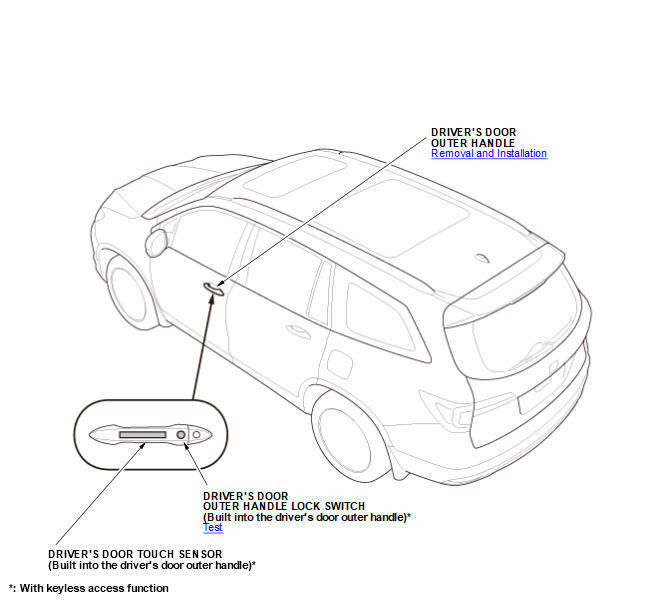 DRIVER'S DOOR
OUTER HANDLE
Removal and Installation

DRIVER'S DOOR
OUTER HANDLE LOCK SWITCH
(Built into the driver's door outer handle)*
Test

DRIVER'S DOOR TOUCH SENSOR
(Built into the driver's door outer handle)*

*: With keyless access function