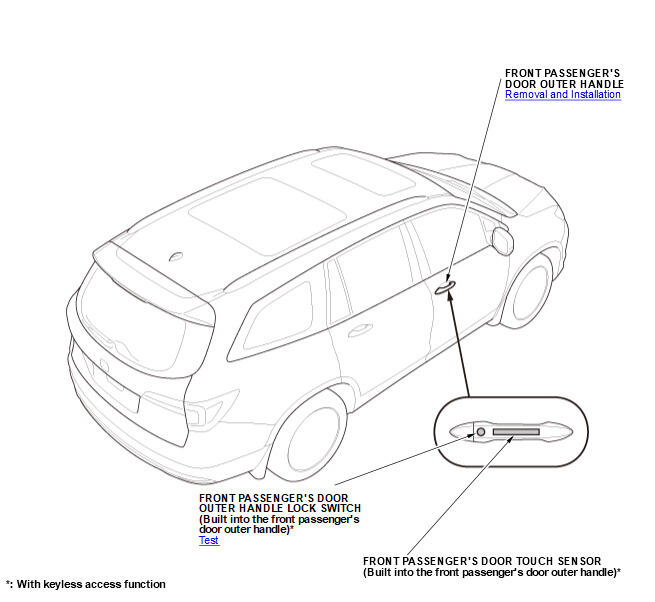 FRONT PASSENGER'S DOOR OUTER HANDLE
Removal and Installation

FRONT PASSENGER'S DOOR OUTER HANDLE LOCK SWITCH (Built into the front passenger's door outer handle)*
Test

FRONT PASSENGER'S DOOR TOUCH SENSOR (Built into the front passenger's door outer handle)*

*: With keyless access function