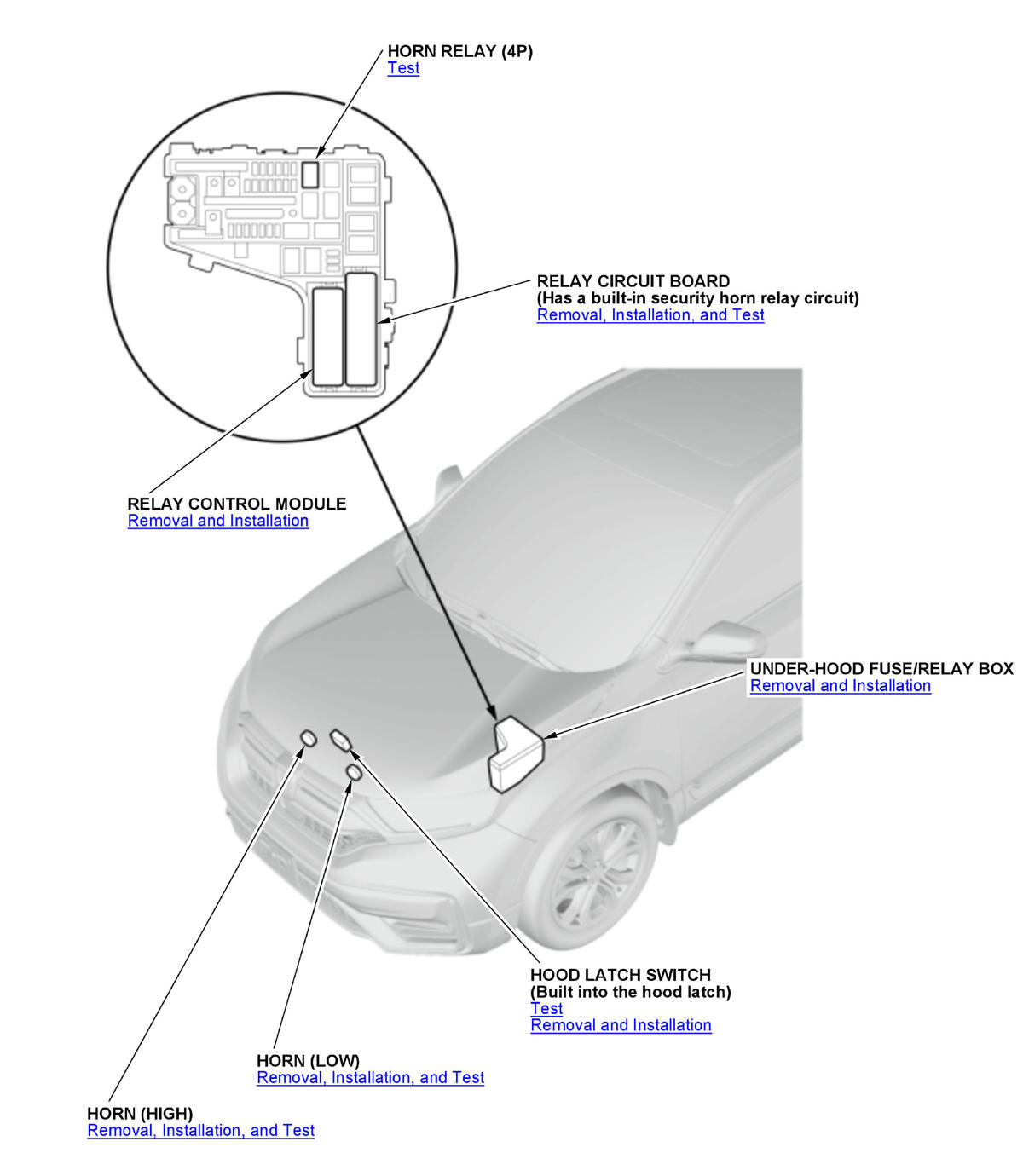 HORN RELAY (4P)
Test

RELAY CIRCUIT BOARD
(Has a built-in security horn relay circuit)
Removal, Installation, and Test

RELAY CONTROL MODULE
Removal and Installation

UNDER-HOOD FUSE/RELAY BOX
Removal and Installation

HOOD LATCH SWITCH
(Built into the hood latch)
Test
Removal and Installation

HORN (LOW)
Removal, Installation, and Test

HORN (HIGH)
Removal, Installation, and Test