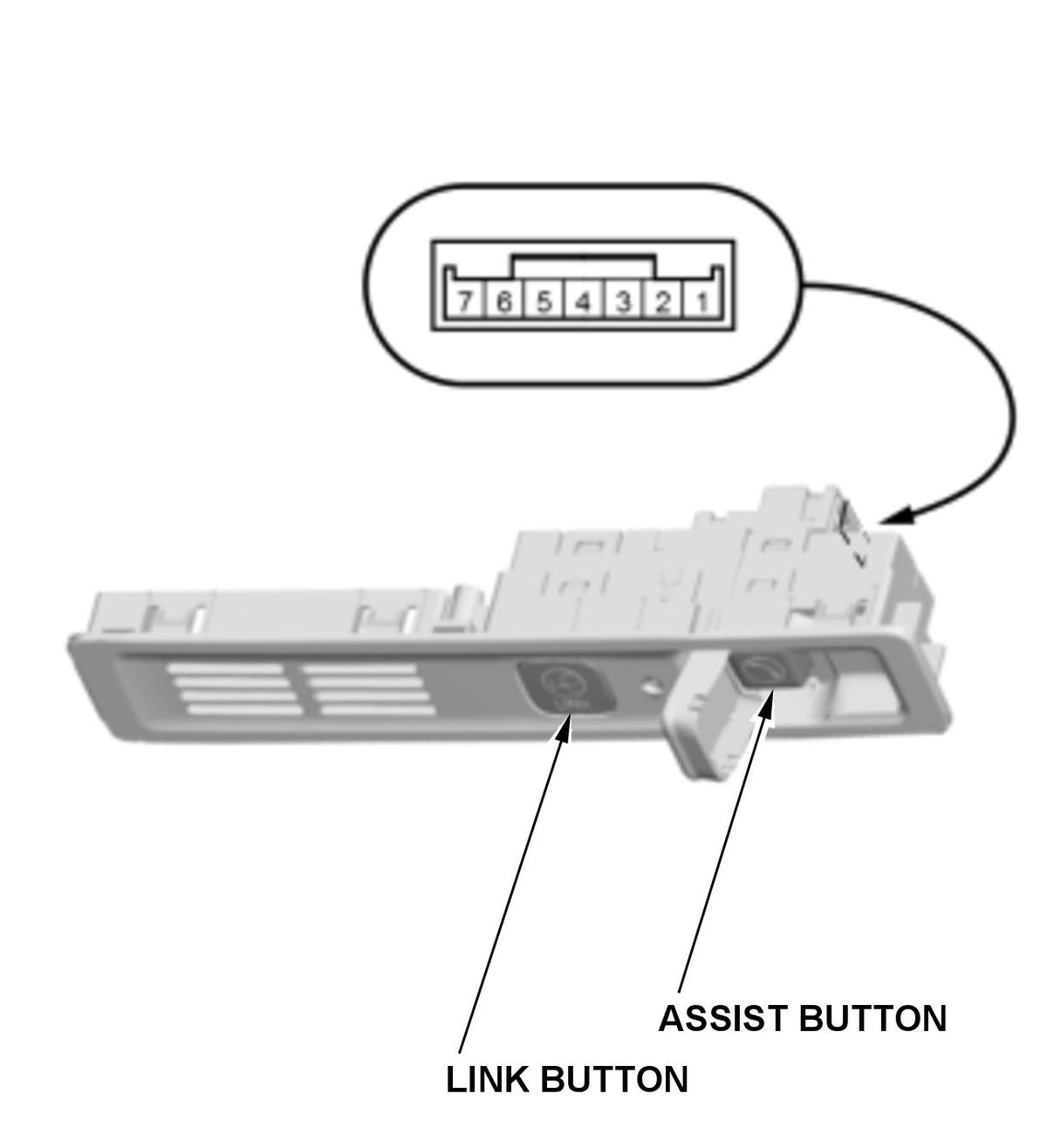 7 6 5 4 3 2 1

ASSIST BUTTON

LINK BUTTON