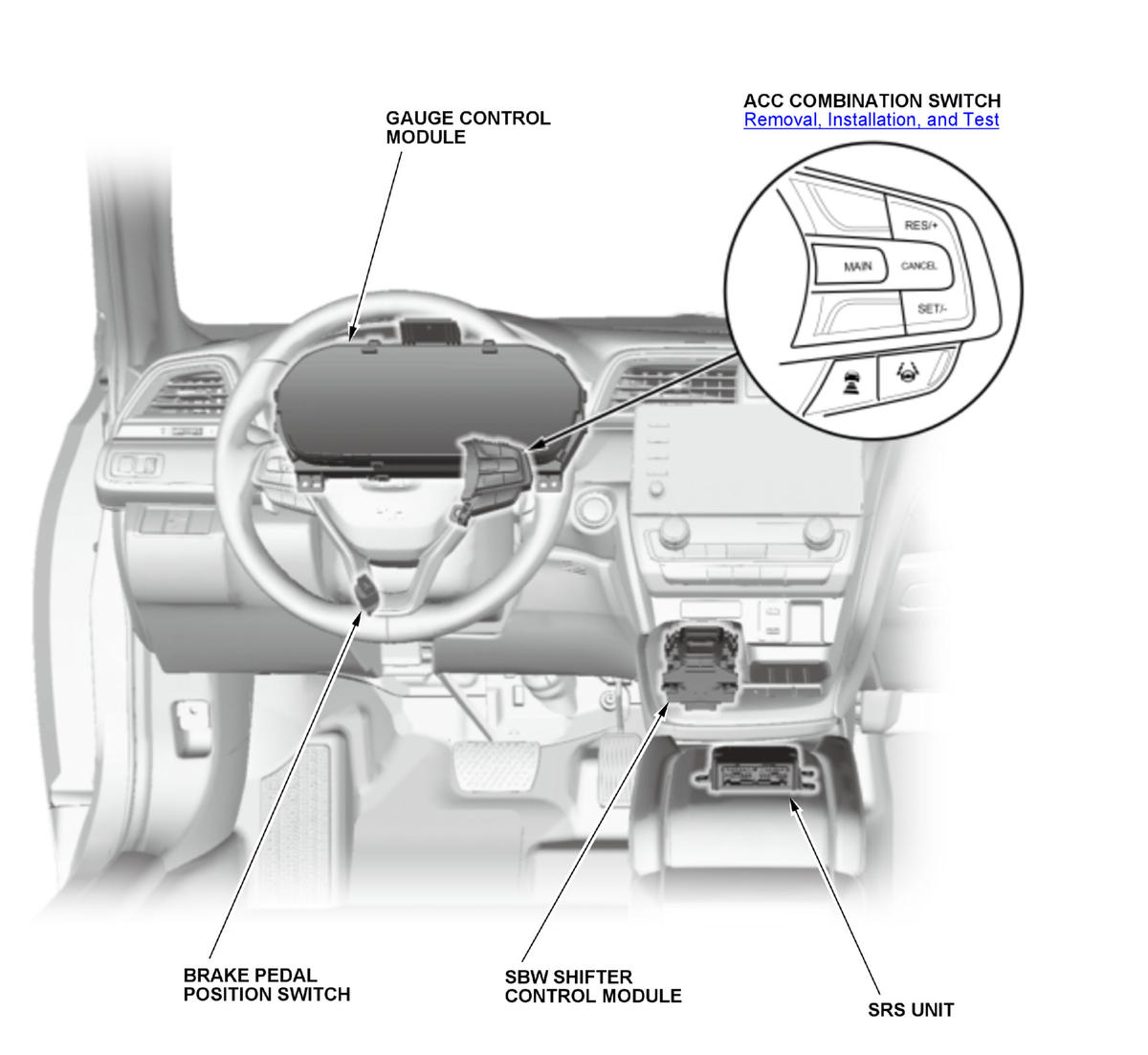 GAUGE CONTROL MODULE

ACC COMBINATION SWITCH
Removal, Installation, and Test

RES/+
MAIN
CANCEL
SET/-

BRAKE PEDAL POSITION SWITCH

SBW SHIFTER CONTROL MODULE

SRS UNIT