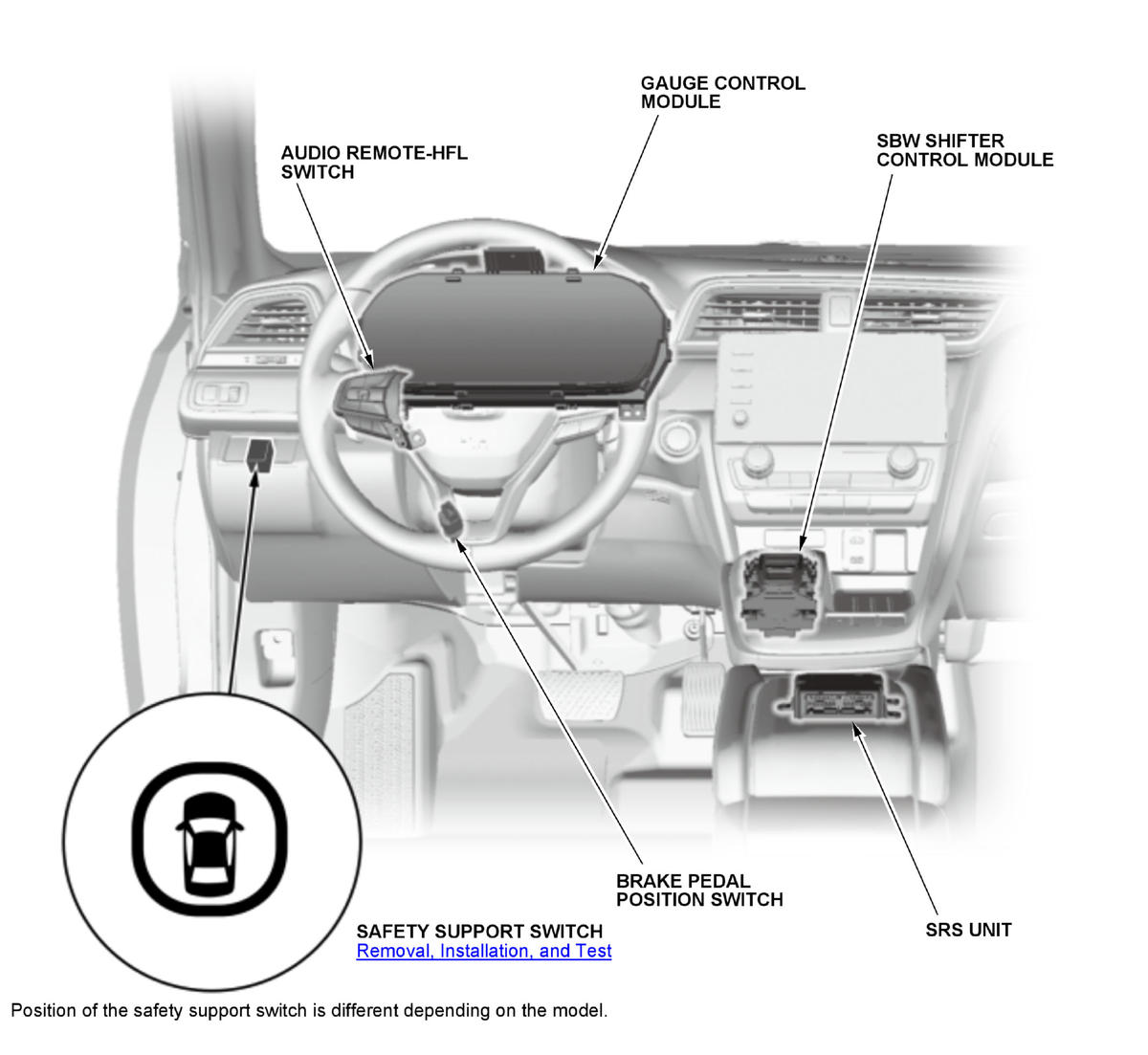 GAUGE CONTROL MODULE

AUDIO REMOTE-HFL SWITCH

SBW SHIFTER CONTROL MODULE

BRAKE PEDAL POSITION SWITCH

SAFETY SUPPORT SWITCH
Removal, Installation, and Test

SRS UNIT

Position of the safety support switch is different depending on the model.