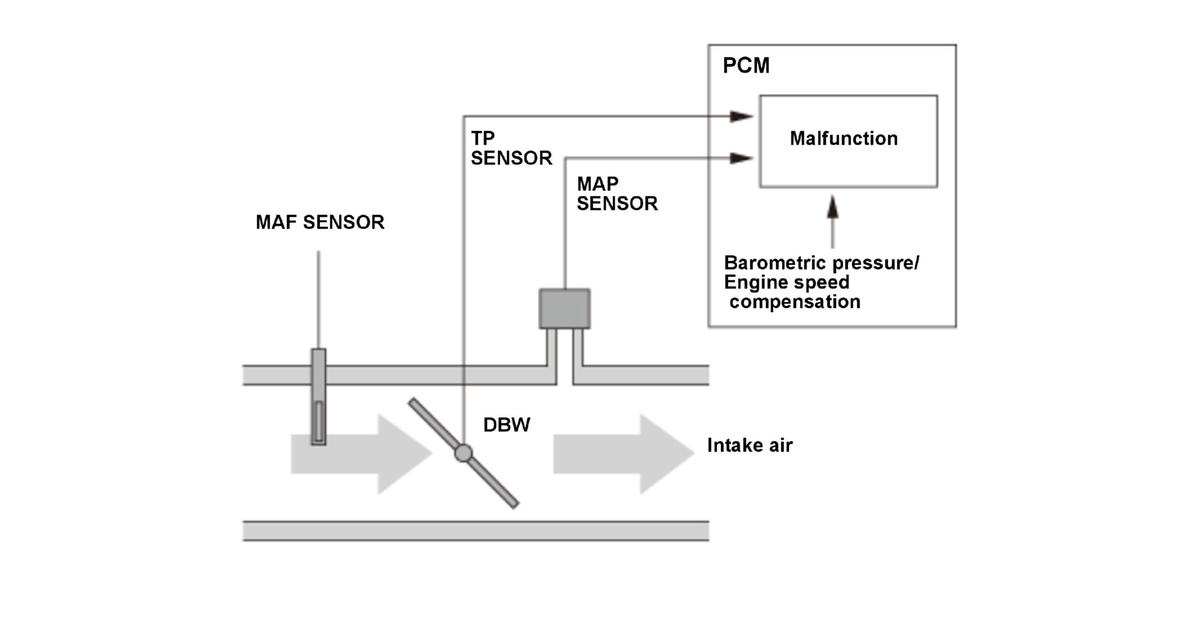 PCM

Malfunction

TP SENSOR

MAP SENSOR

MAF SENSOR

Barometric pressure/ Engine speed compensation

DBW

Intake air