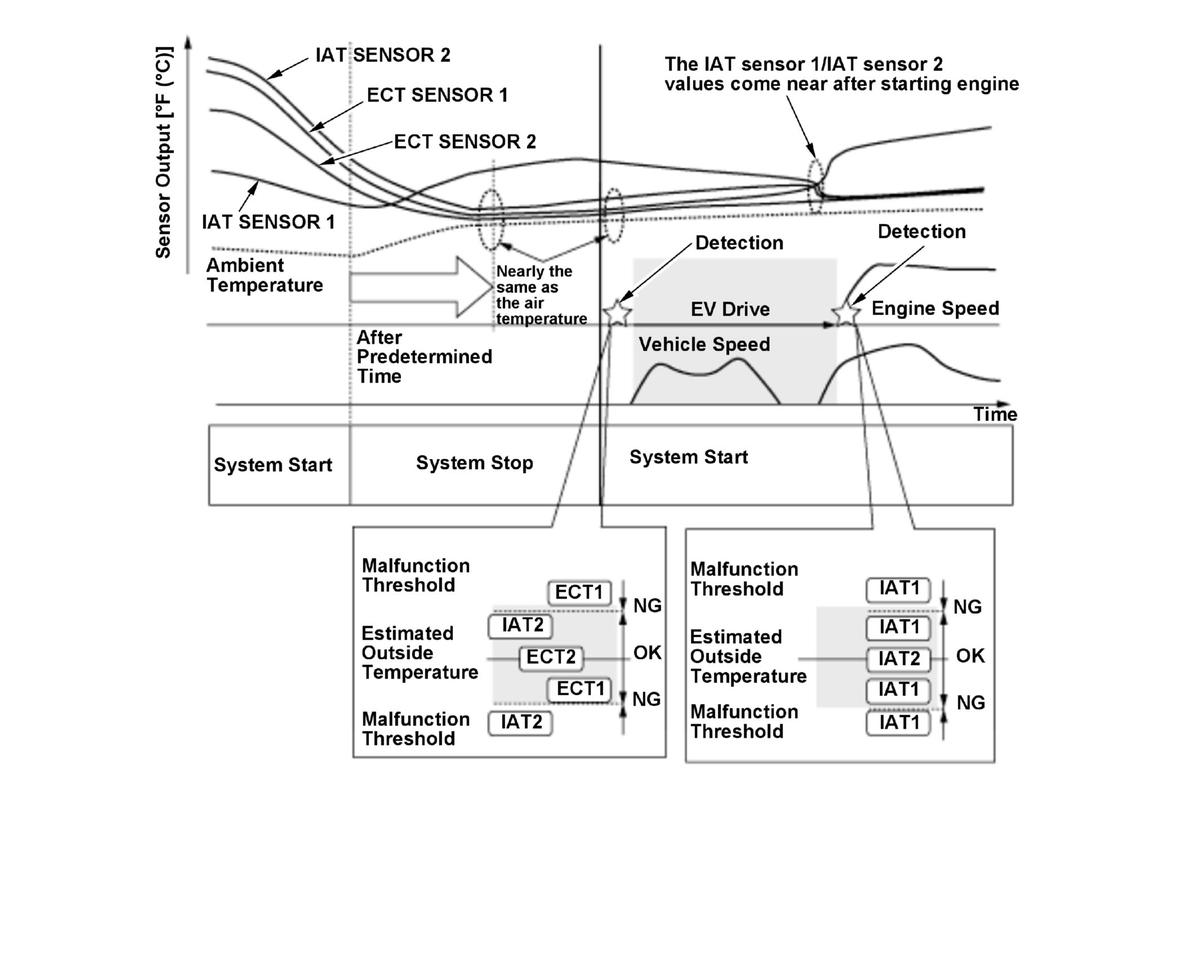 Sensor Output [°F (°C)]

IAT SENSOR 2

ECT SENSOR 1

ECT SENSOR 2

IAT SENSOR 1

The IAT sensor 1/IAT sensor 2 values come near after starting engine

Ambient Temperature

Nearly the same as the air temperature

Detection

Detection

EV Drive

Engine Speed

After Predetermined Time

Vehicle Speed

Time

System Start

System Stop

System Start

Malfunction Threshold

ECT1

NG

IAT2

Estimated Outside Temperature

ECT2

OK

ECT1

NG

Malfunction Threshold

IAT2

Malfunction Threshold

IAT1

NG

IAT1

Estimated Outside Temperature

IAT2

OK

IAT1

NG

Malfunction Threshold

IAT1