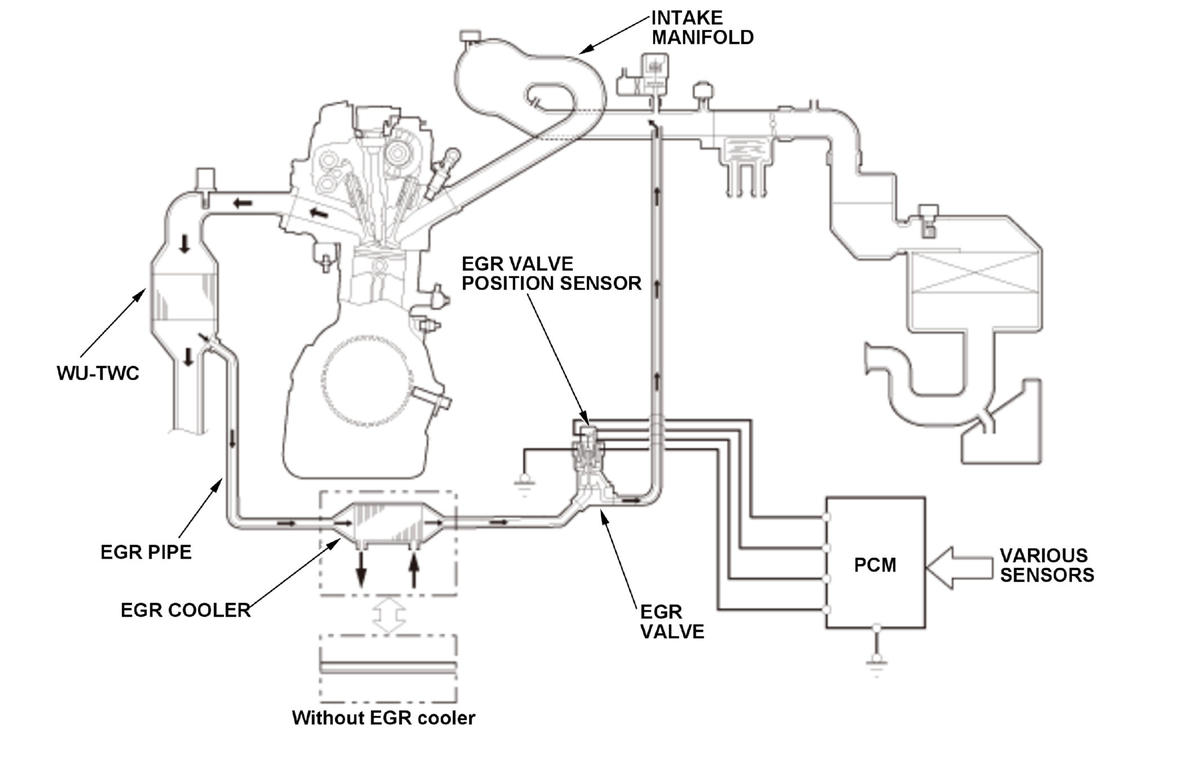 INTAKE MANIFOLD

EGR VALVE POSITION SENSOR

WU-TWC

EGR PIPE

EGR COOLER

EGR VALVE

PCM

VARIOUS SENSORS

Without EGR cooler