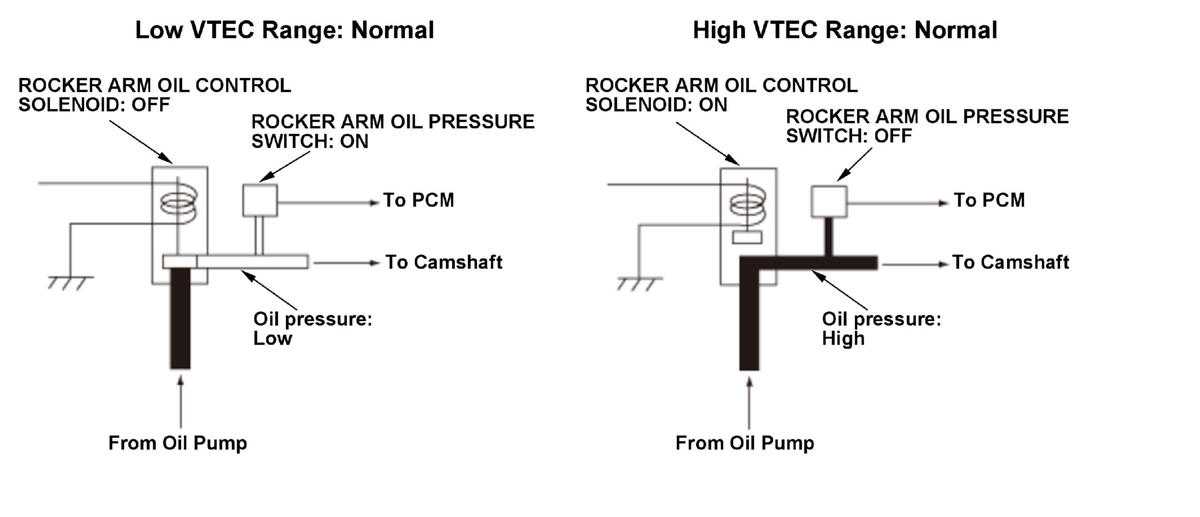 Low VTEC Range: Normal

ROCKER ARM OIL CONTROL SOLENOID: OFF

ROCKER ARM OIL PRESSURE SWITCH: ON

To PCM

To Camshaft

Oil pressure: Low

From Oil Pump

High VTEC Range: Normal

ROCKER ARM OIL CONTROL SOLENOID: ON

ROCKER ARM OIL PRESSURE SWITCH: OFF

To PCM

To Camshaft

Oil pressure: High

From Oil Pump