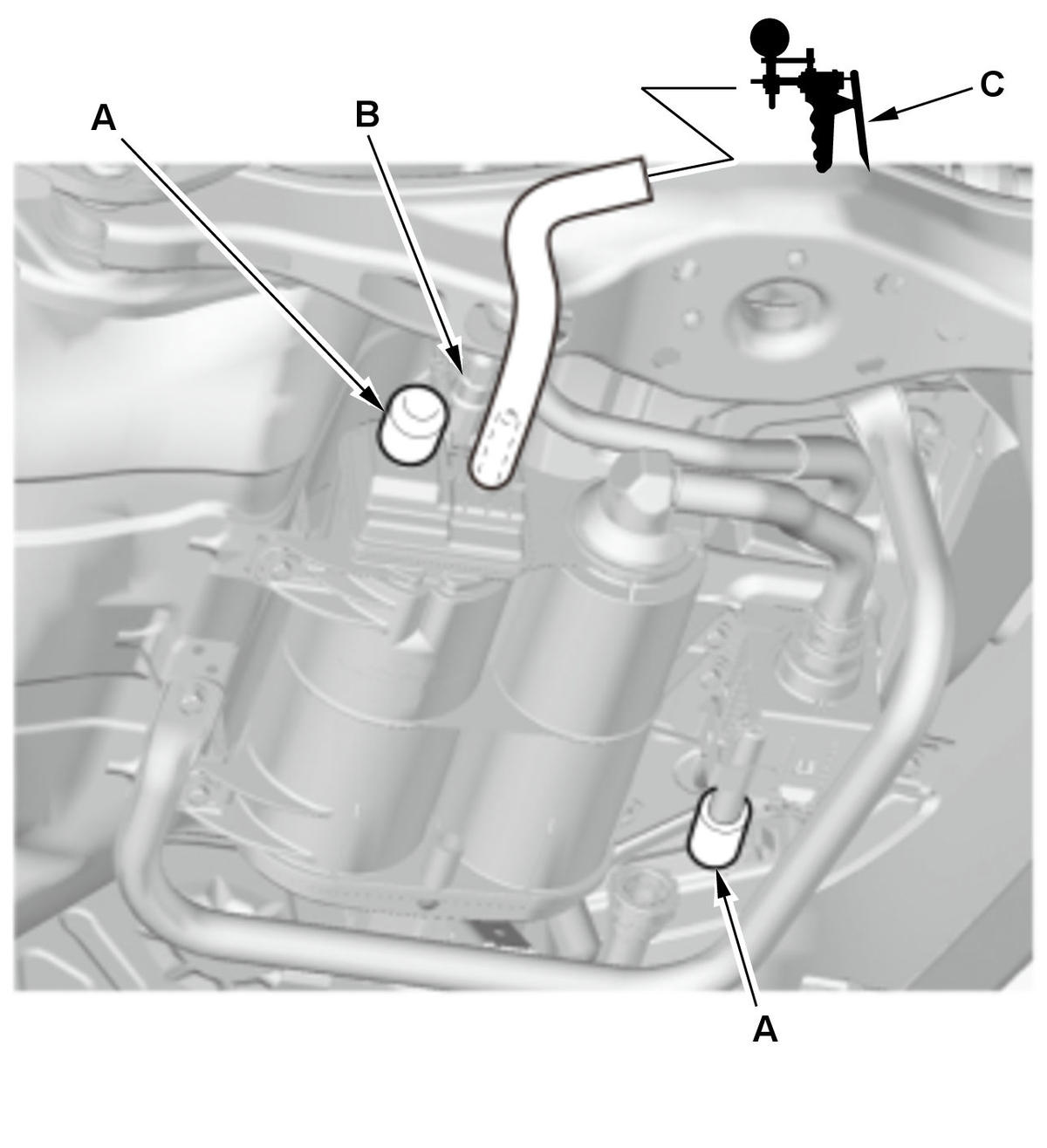 A
B
C
A